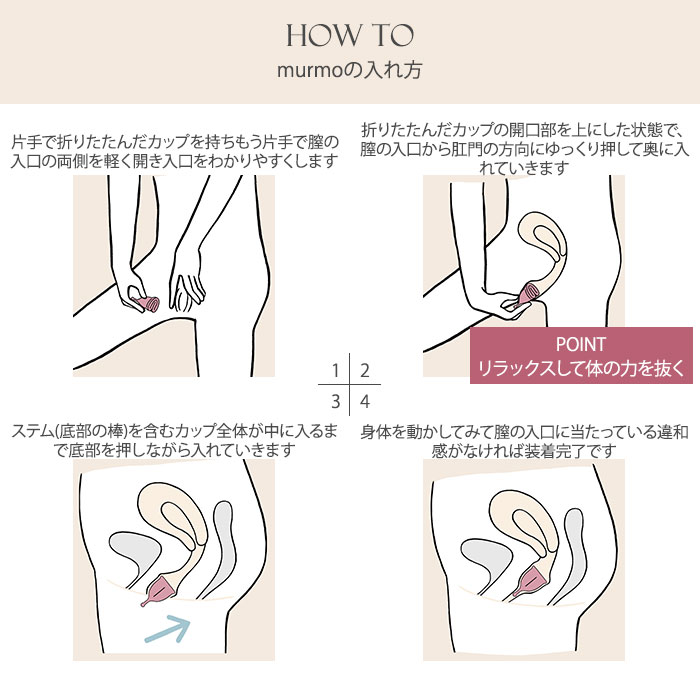 HOW TO
murmoの入れ方

片手で折りたたんだカップを持ちもう片手で膣の入口の両側を軽く開き入口をわかりやすくします

折りたたんだカップの開口部を上にした状態で、膣の入口から肛門の方向にゆっくり押して奥に入れていきます

POINT
リラックスして体の力を抜く

1 2
3 4

ステム(底部の棒)を含むカップ全体が中に入るまで底部を押しながら入れていきます

身体を動かしてみて膣の入口に当たっている違和感がなければ装着完了です