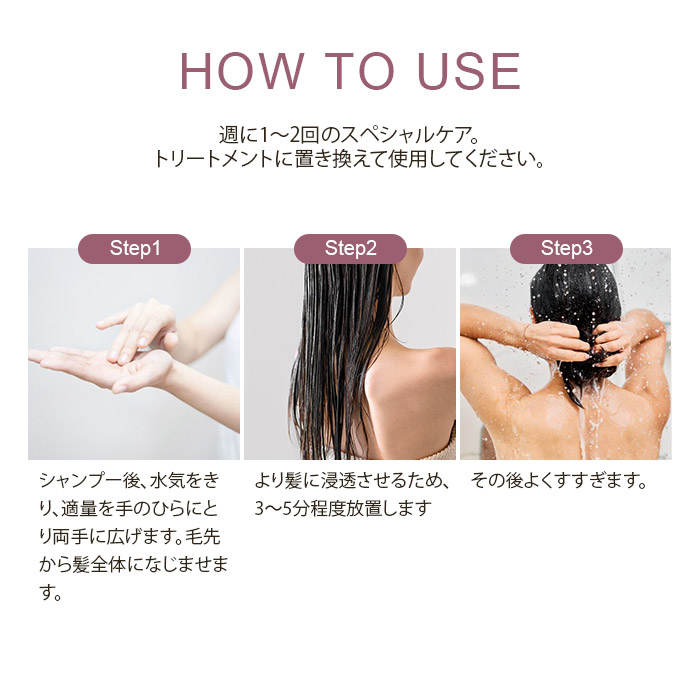 HOW TO USE

週に1〜2回のスペシャルケア。
トリートメントに置き換えて使用してください。

Step1

シャンプー後、水気をきり、適量を手のひらにとり両手に広げます。毛先から髪全体になじませます。

Step2

より髪に浸透させるため、3〜5分程度放置します

Step3

その後よくすすぎます。