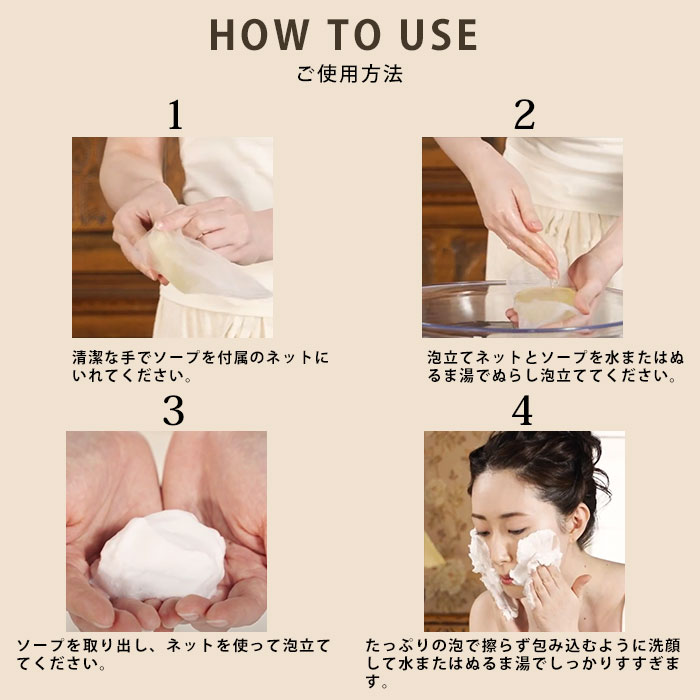 HOW TO USE
ご使用方法

1

清潔な手でソープを付属のネットにいれてください。

2

泡立てネットとソープを水またはぬるま湯でぬらし泡立ててください。

3

ソープを取り出し、ネットを使って泡立ててください。

4

たっぷりの泡で擦らず包み込むように洗顔して水またはぬるま湯でしっかりすすぎます。