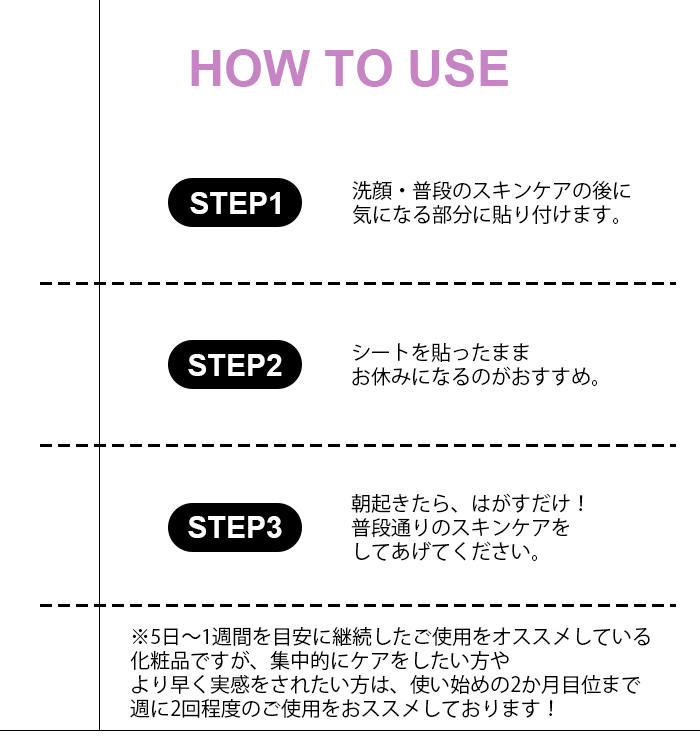 HOW TO USE

STEP1

洗顔・普段のスキンケアの後に
気になる部分に貼り付けます。

STEP2

シートを貼ったまま
お休みになるのがおすすめ。

STEP3

朝起きたら、はがすだけ！
普段通りのスキンケアを
してあげてください。

※5日〜1週間を目安に継続したご使用をオススメしている
化粧品ですが、集中的にケアをしたい方や
より早く実感をされたい方は、使い始めの2か月目位まで
週に2回程度のご使用をおススメしております！