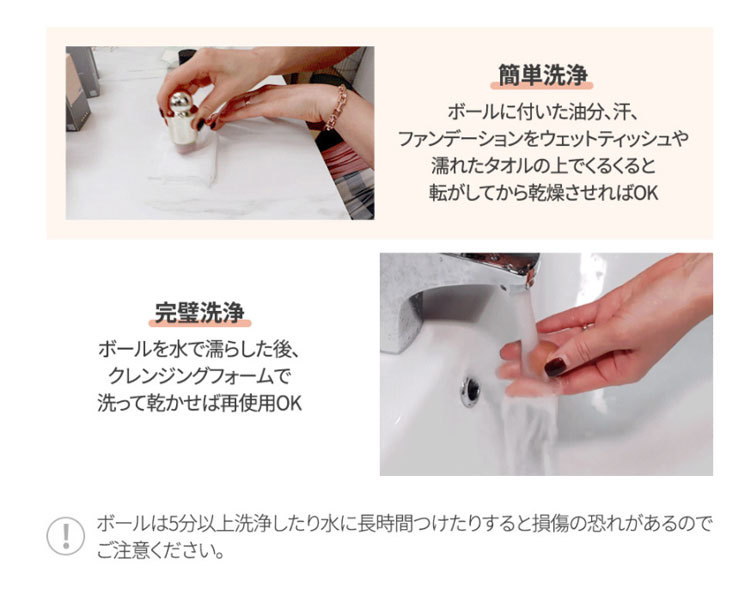 簡単洗浄

ボールに付いた油分、汗、ファンデーションをウェットティッシュや濡れたタオルの上でくるくると転がしてから乾燥させればOK

完璧洗浄

ボールを水で濡らした後、クレンジングフォームで洗って乾かせば再使用OK

!

ボールは5分以上洗浄したり水に長時間つけたりすると損傷の恐れがあるのでご注意ください。