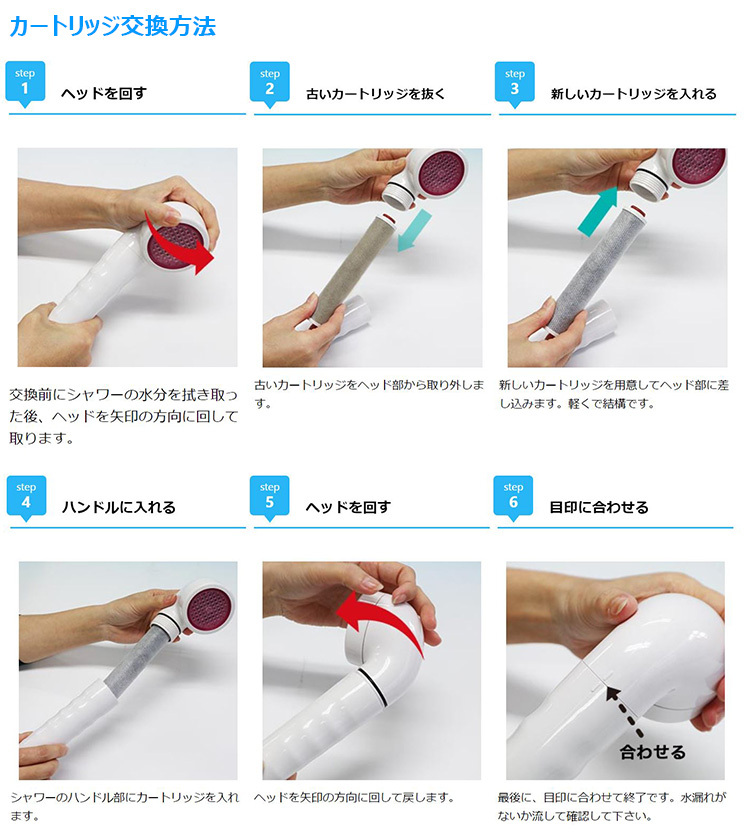 カートリッジ交換方法

step 1 ヘッドを回す

交換前にシャワーの水分を拭き取った後、ヘッドを矢印の方向に回して取ります。

step 2 古いカートリッジを抜く

古いカートリッジをヘッド部から取り外します。

step 3 新しいカートリッジを入れる

新しいカートリッジを用意してヘッド部に差し込みます。軽くで結構です。

step 4 ハンドルに入れる

シャワーのハンドル部にカートリッジを入れます。

step 5 ヘッドを回す

ヘッドを矢印の方向に回して戻します。

step 6 目印に合わせる

合わせる

最後に、目印に合わせて終了です。水漏れがないか流して確認して下さい。