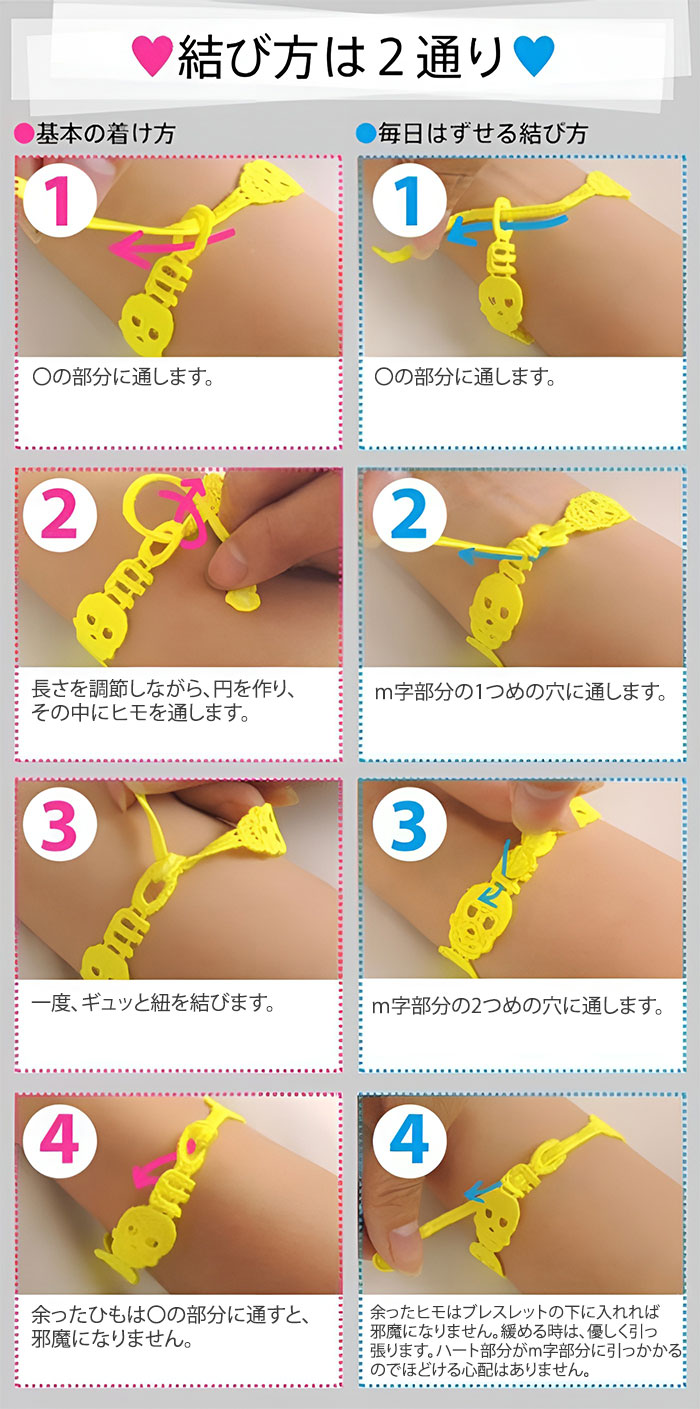 ♥結び方は２通り♥

●基本の着け方

1

○の部分に通します。

2

長さを調節しながら、円を作り、その中にヒモを通します。

3

一度、ギュッと紐を結びます。

4

余ったひもは○の部分に通すと、邪魔になりません。

●毎日はずせる結び方

1

○の部分に通します。

2

m字部分の1つめの穴に通します。

3

m字部分の2つめの穴に通します。

4

余ったヒモはブレスレットの下に入れれば邪魔になりません。緩める時は、優しく引っ張ります。ハート部分がm字部分に引っかかるのでほどける心配はありません。