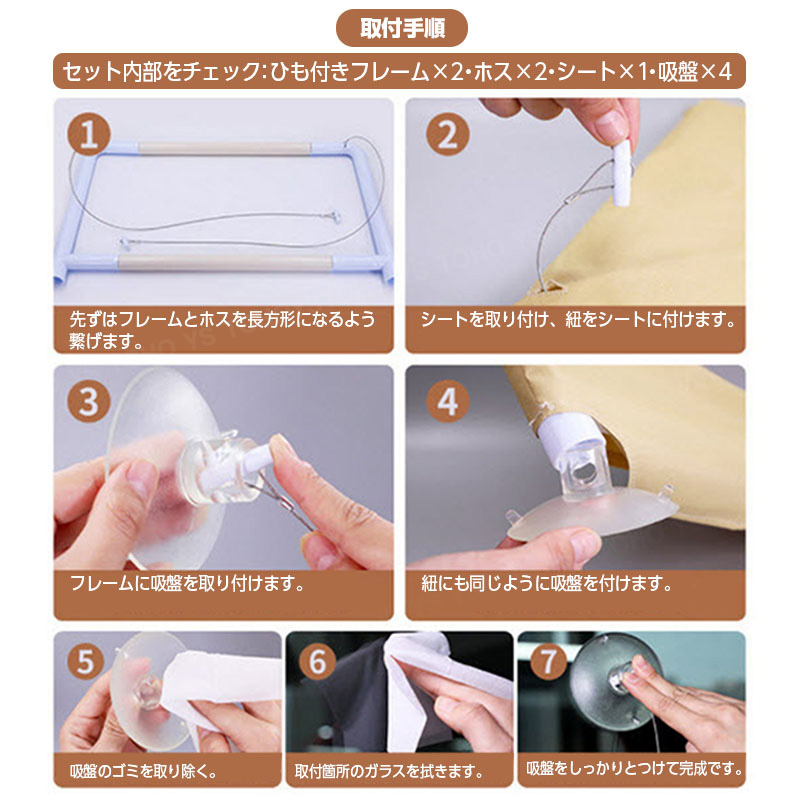 取付手順

セット内部をチェック:ひも付きフレーム×2・ホス×2・シート×1・吸盤×4

1

先ずはフレームとホスを長方形になるよう繋げます。

2

シートを取り付け、紐をシートに付けます。

3

フレームに吸盤を取り付けます。

4

紐にも同じように吸盤を付けます。

5

吸盤のゴミを取り除く。

6

取付箇所のガラスを拭きます。

7

吸盤をしっかりとつけて完成です。