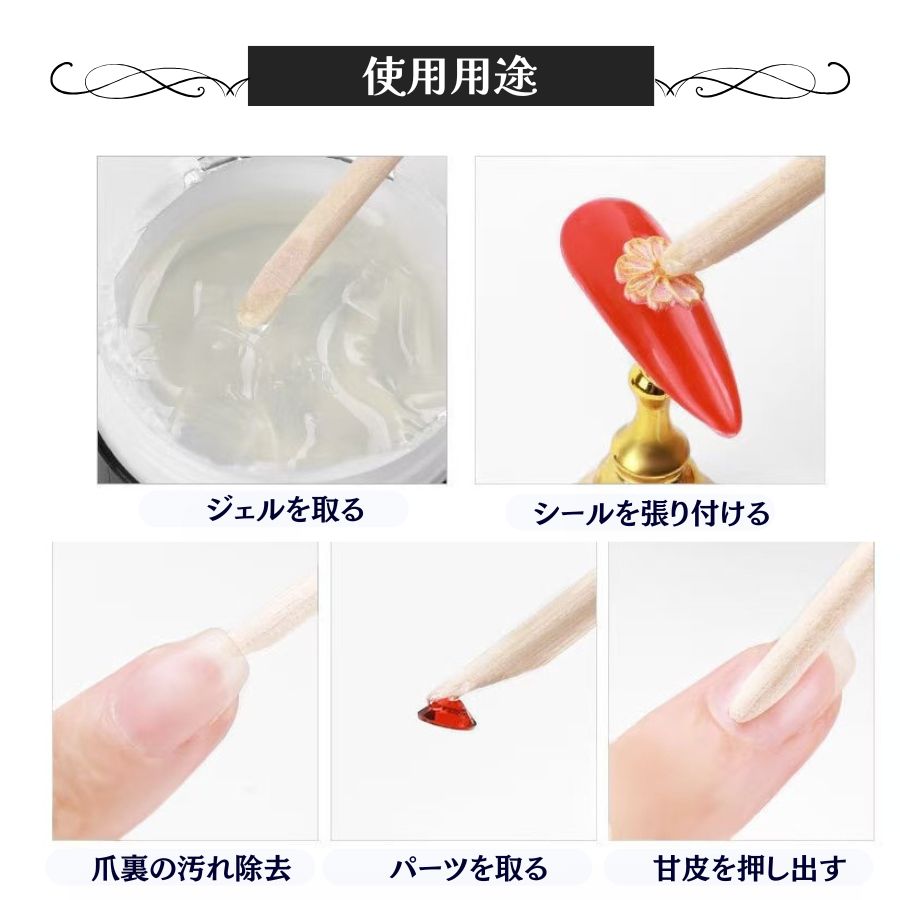 使用用途

ジェルを取る

シールを張り付ける

爪裏の汚れ除去

パーツを取る

甘皮を押し出す