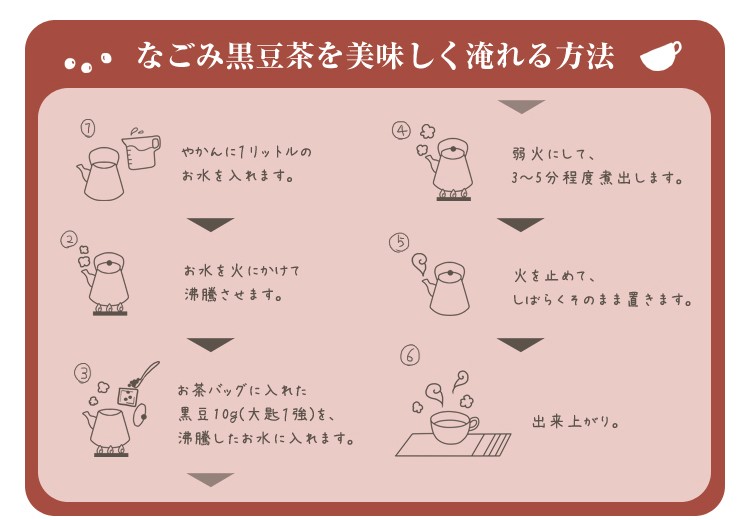 なごみ黒豆茶を美味しく淹れる方法

①
やかんに1リットルのお水を入れます。

②
お水を火にかけて沸騰させます。

③
お茶バッグに入れた黒豆10g(大匙1強)を、沸騰したお水に入れます。

④
弱火にして、3〜5分程度煮出します。

⑤
火を止めて、しばらくそのまま置きます。

⑥
出来上がり。