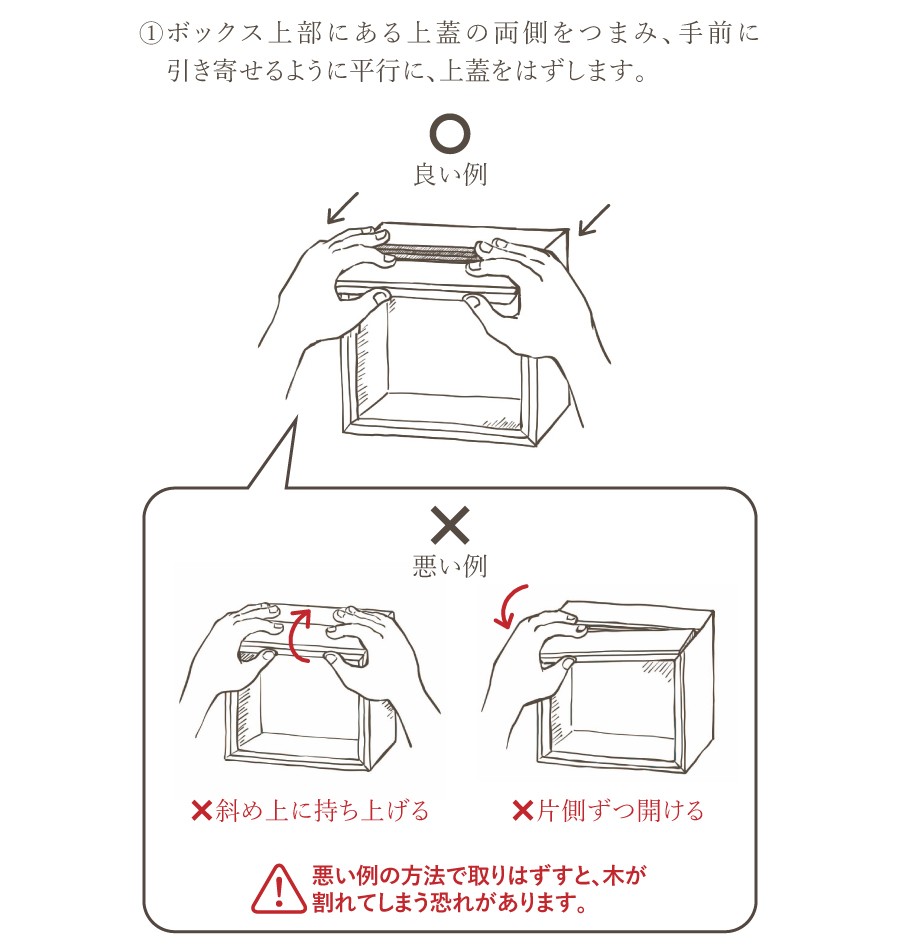 ①ボックス上部にある上蓋の両側をつまみ、手前に引き寄せるように平行に、上蓋をはずします。

○
良い例

×
悪い例

×斜め上に持ち上げる

×片側ずつ開ける

悪い例の方法で取りはずすと、木が割れてしまう恐れがあります。