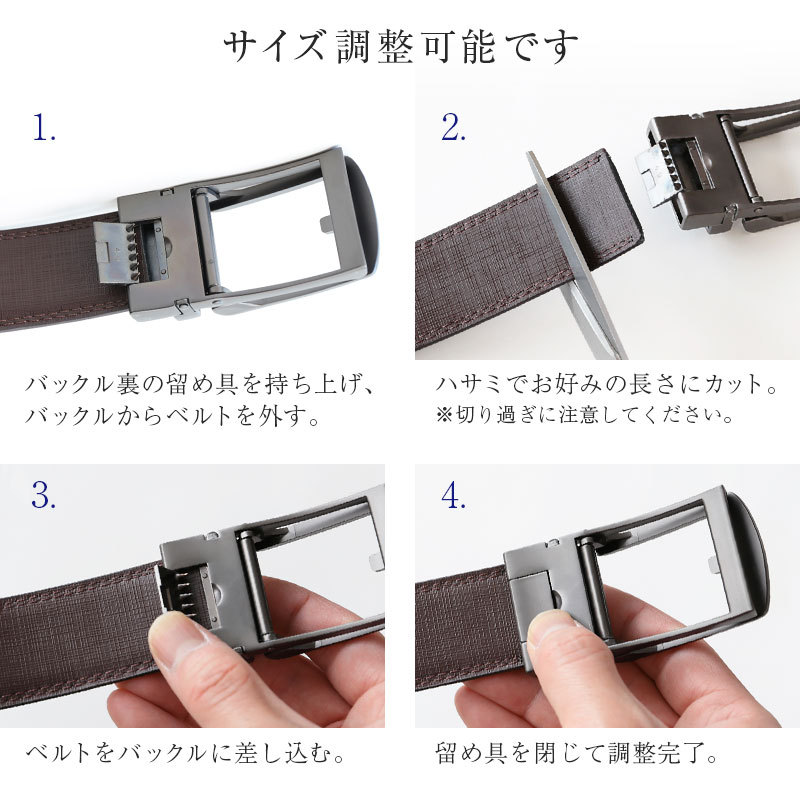 サイズ調整可能です

1.

バックル裏の留め具を持ち上げ、バックルからベルトを外す。

2.

ハサミでお好みの長さにカット。
※切り過ぎに注意してください。

3.

ベルトをバックルに差し込む。

4.

留め具を閉じて調整完了。