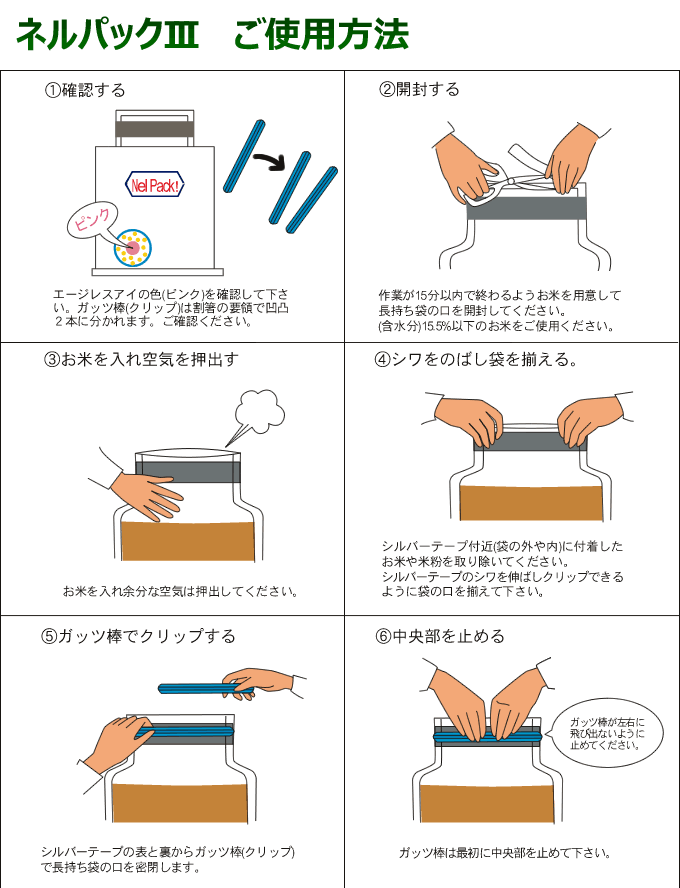 ネルパックⅢ　ご使用方法

①確認する

Nel Pack!

ピンク

エージレスアイの色(ピンク)を確認して下さい。ガッツ棒(クリップ)は割箸の要領で凹凸２本に分かれます。ご確認ください。

②開封する

作業が15分以内で終わるようお米を用意して長持ち袋の口を開封してください。
(含水分)15.5%以下のお米をご使用ください。

③お米を入れ空気を押出す

お米を入れ余分な空気は押出してください。

④シワをのばし袋を揃える。

シルバーテープ付近(袋の外や内)に付着したお米や米粉を取り除いてください。
シルバーテープのシワを伸ばしクリップできるように袋の口を揃えて下さい。

⑤ガッツ棒でクリップする

シルバーテープの表と裏からガッツ棒(クリップ)で長持ち袋の口を密閉します。

⑥中央部を止める

ガッツ棒が左右に飛び出ないように止めてください。

ガッツ棒は最初に中央部を止めて下さい。