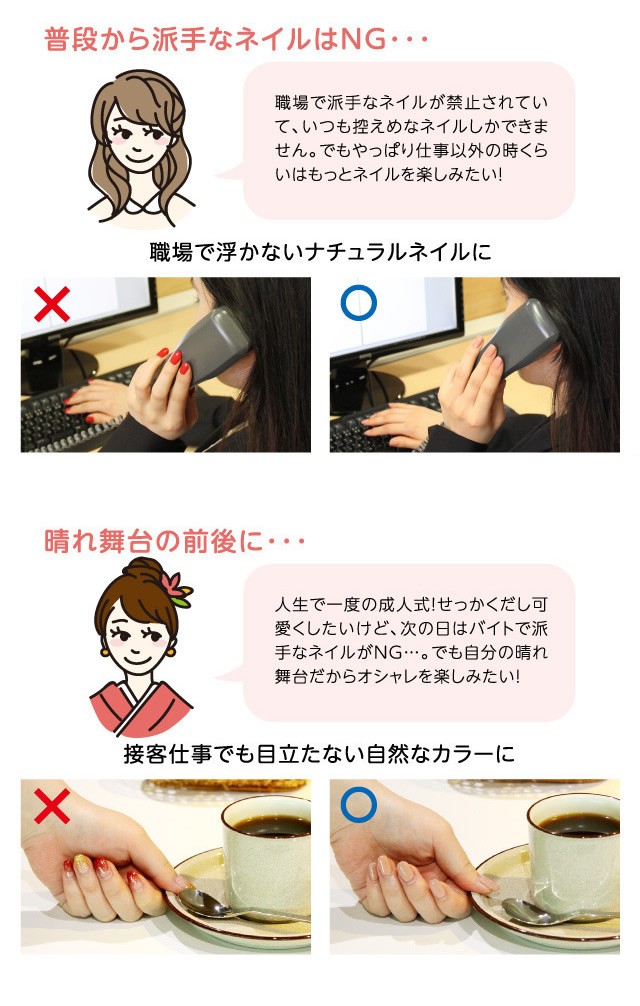 普段から派手なネイルはNG・・・

職場で派手なネイルが禁止されていて、いつも控えめなネイルしかできません。でもやっぱり仕事以外の時くらいはもっとネイルを楽しみたい!

職場で浮かないナチュラルネイルに

×

○

晴れ舞台の前後に・・・

人生で一度の成人式!せっかくだし可愛くしたいけど、次の日はバイトで派手なネイルがNG…。でも自分の晴れ舞台だからオシャレを楽しみたい!

接客仕事でも目立たない自然なカラーに

×

○