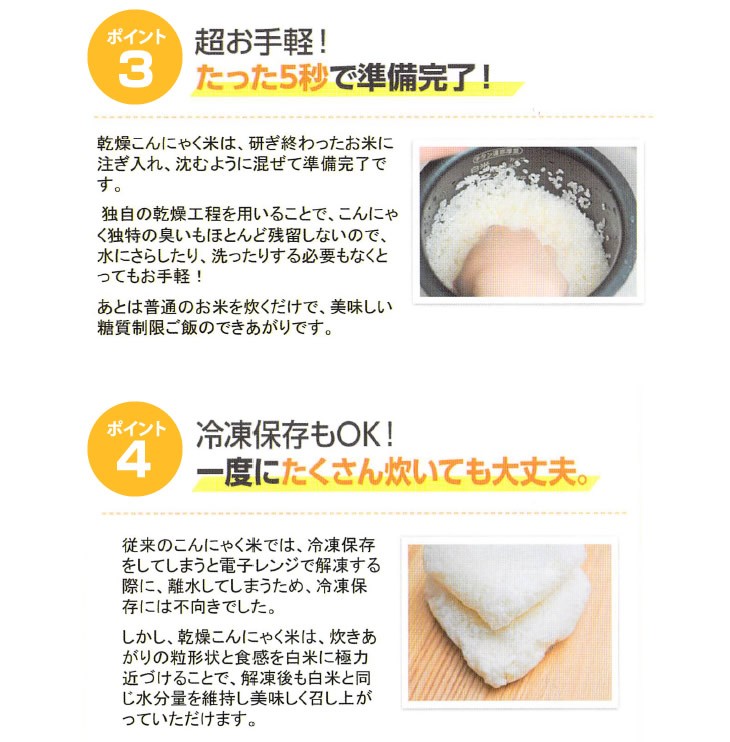 ポイント
3
超お手軽！
たった5秒で準備完了！

乾燥こんにゃく米は、研ぎ終わったお米に注ぎ入れ、沈むように混ぜて準備完了です。

独自の乾燥工程を用いることで、こんにゃく独特の臭いもほとんど残留しないので、水にさらしたり、洗ったりする必要もなくとってもお手軽！

あとは普通のお米を炊くだけで、美味しい糖質制限ご飯のできあがりです。

ポイント
4
冷凍保存もOK！
一度にたくさん炊いても大丈夫。

従来のこんにゃく米では、冷凍保存をしてしまうと電子レンジで解凍する際に、離水してしまうため、冷凍保存には不向きでした。

しかし、乾燥こんにゃく米は、炊きあがりの粒形状と食感を白米に極力近づけることで、解凍後も白米と同じ水分量を維持し美味しく召し上がっていただけます。