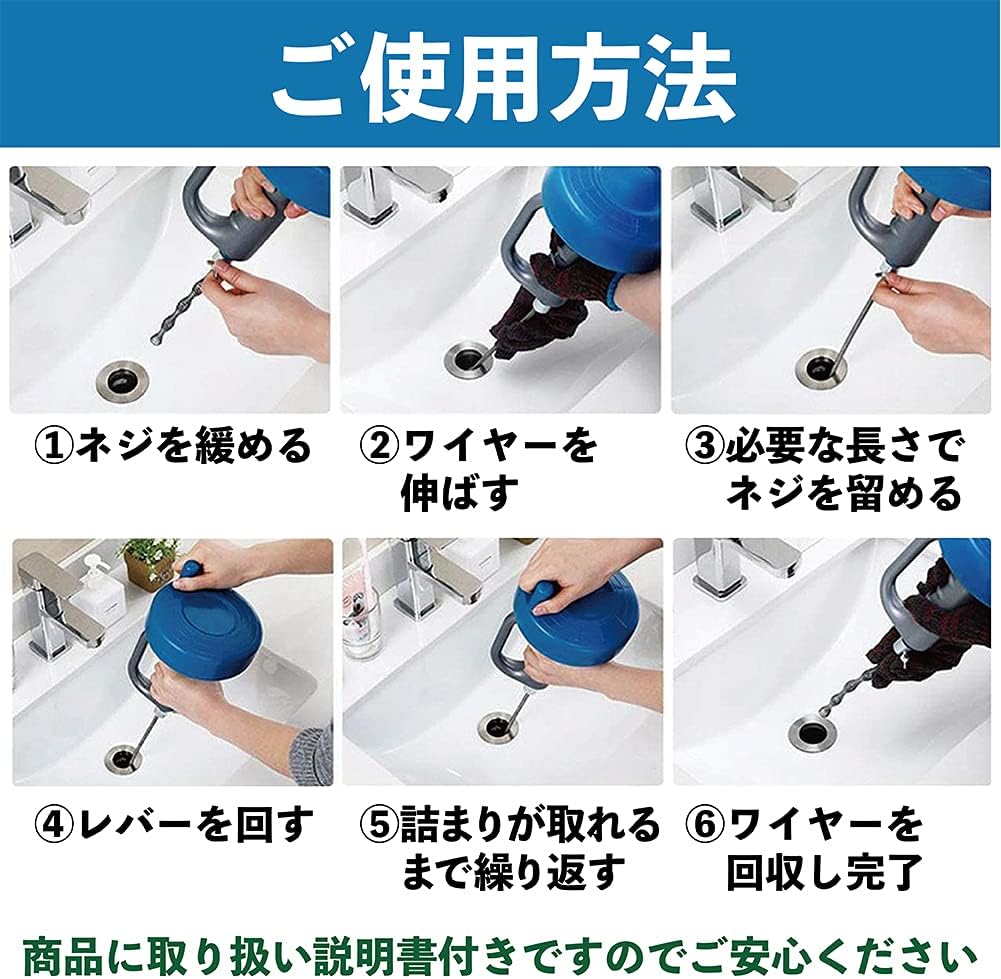 ご使用方法

①ネジを緩める

②ワイヤーを伸ばす

③必要な長さでネジを留める

④レバーを回す

⑤詰まりが取れるまで繰り返す

⑥ワイヤーを回収し完了

商品に取り扱い説明書付きですのでご安心ください