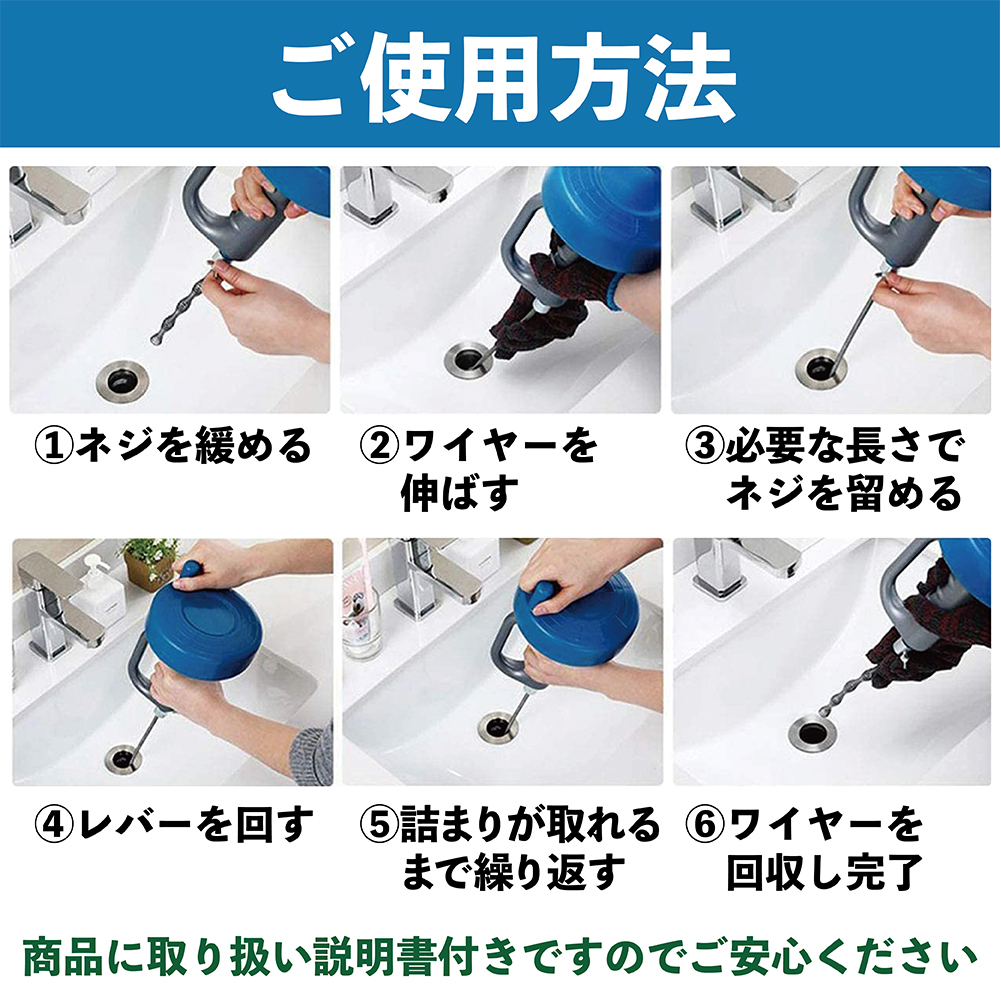 ご使用方法

①ネジを緩める

②ワイヤーを伸ばす

③必要な長さでネジを留める

④レバーを回す

⑤詰まりが取れるまで繰り返す

⑥ワイヤーを回収し完了

商品に取り扱い説明書付きですのでご安心ください