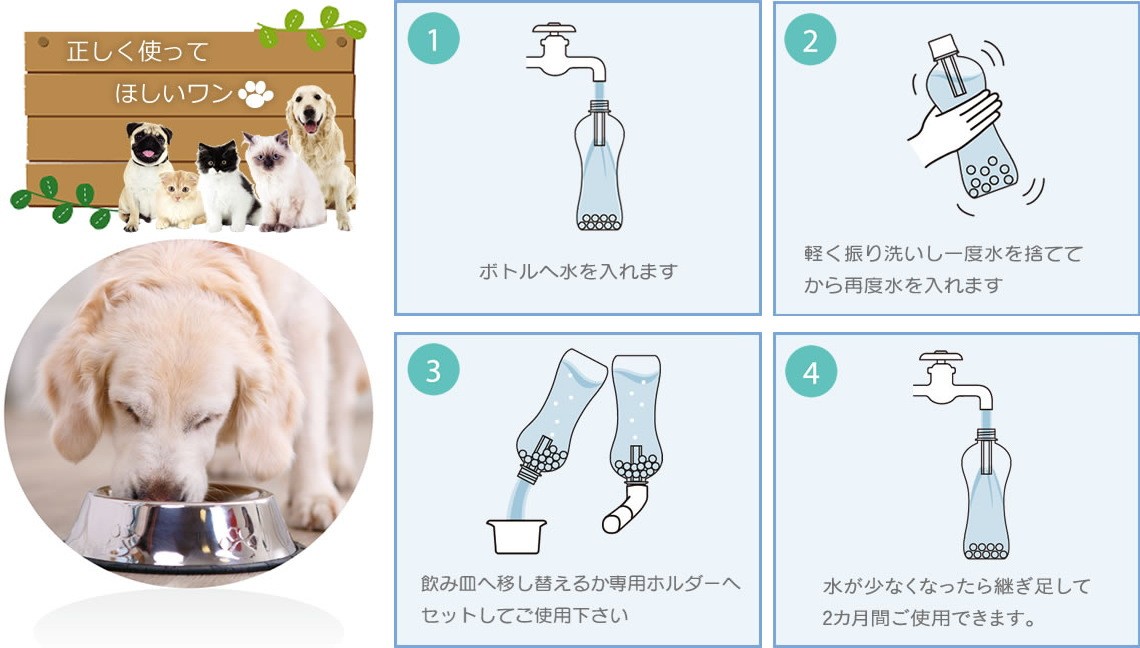 正しく使って
ほしいワン

1
ボトルへ水を入れます

2
軽く振り洗いし一度水を捨ててから再度水を入れます

3
飲み皿へ移し替えるか専用ホルダーへセットしてご使用下さい

4
水が少なくなったら継ぎ足して2カ月間ご使用できます。