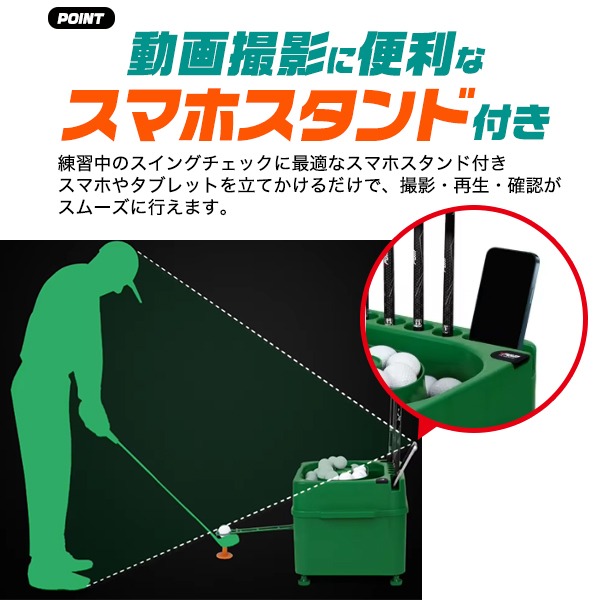 POINT

動画撮影に便利な
スマホスタンド付き

練習中のスイングチェックに最適なスマホスタンド付き
スマホやタブレットを立てかけるだけで、撮影・再生・確認がスムーズに行えます。