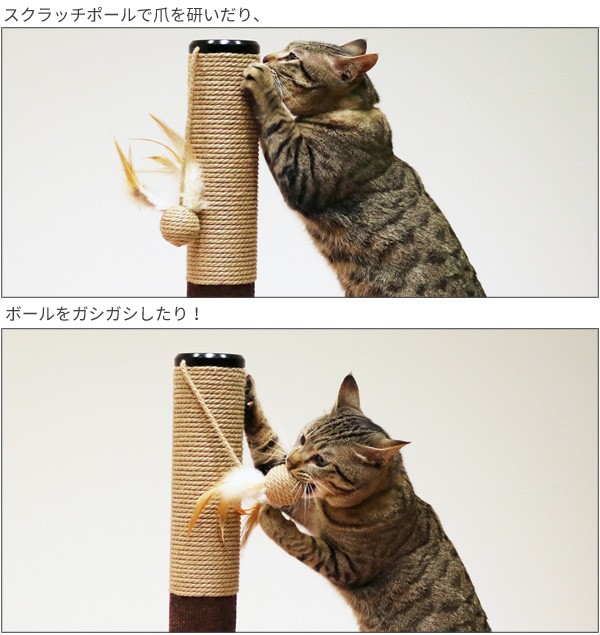 スクラッチポールで爪を研いだり、

ボールをガシガシしたり！