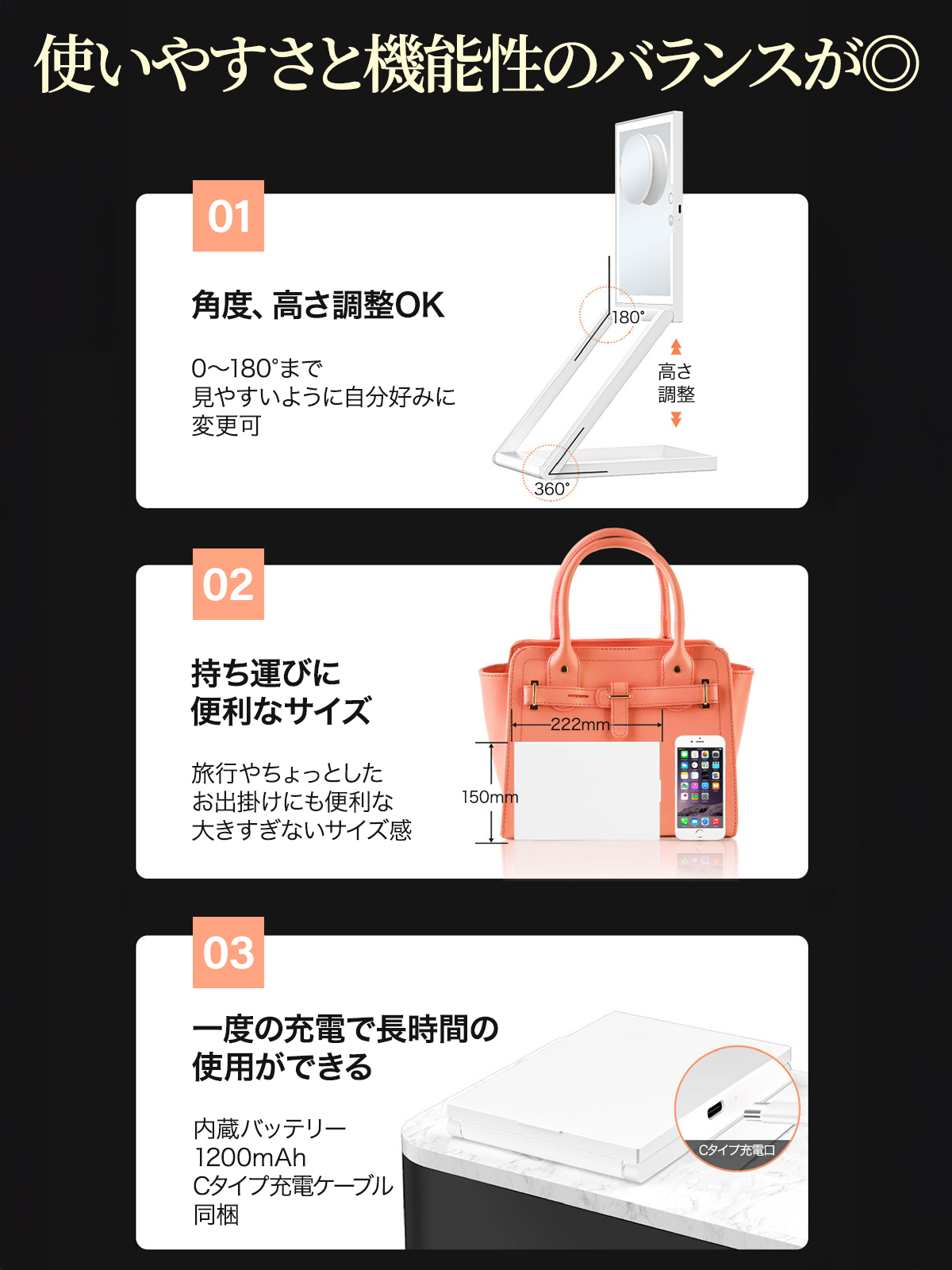 使いやすさと機能性のバランスが◎

01

角度、高さ調整OK

0~180°まで
見やすいように自分好みに
変更可

180°

高さ
調整

360°

02

持ち運びに
便利なサイズ

旅行やちょっとした
お出掛けにも便利な
大きすぎないサイズ感

222mm

150mm

03

一度の充電で長時間の
使用ができる

内蔵バッテリー
1200mAh
Cタイプ充電ケーブル
同梱

Cタイプ充電口