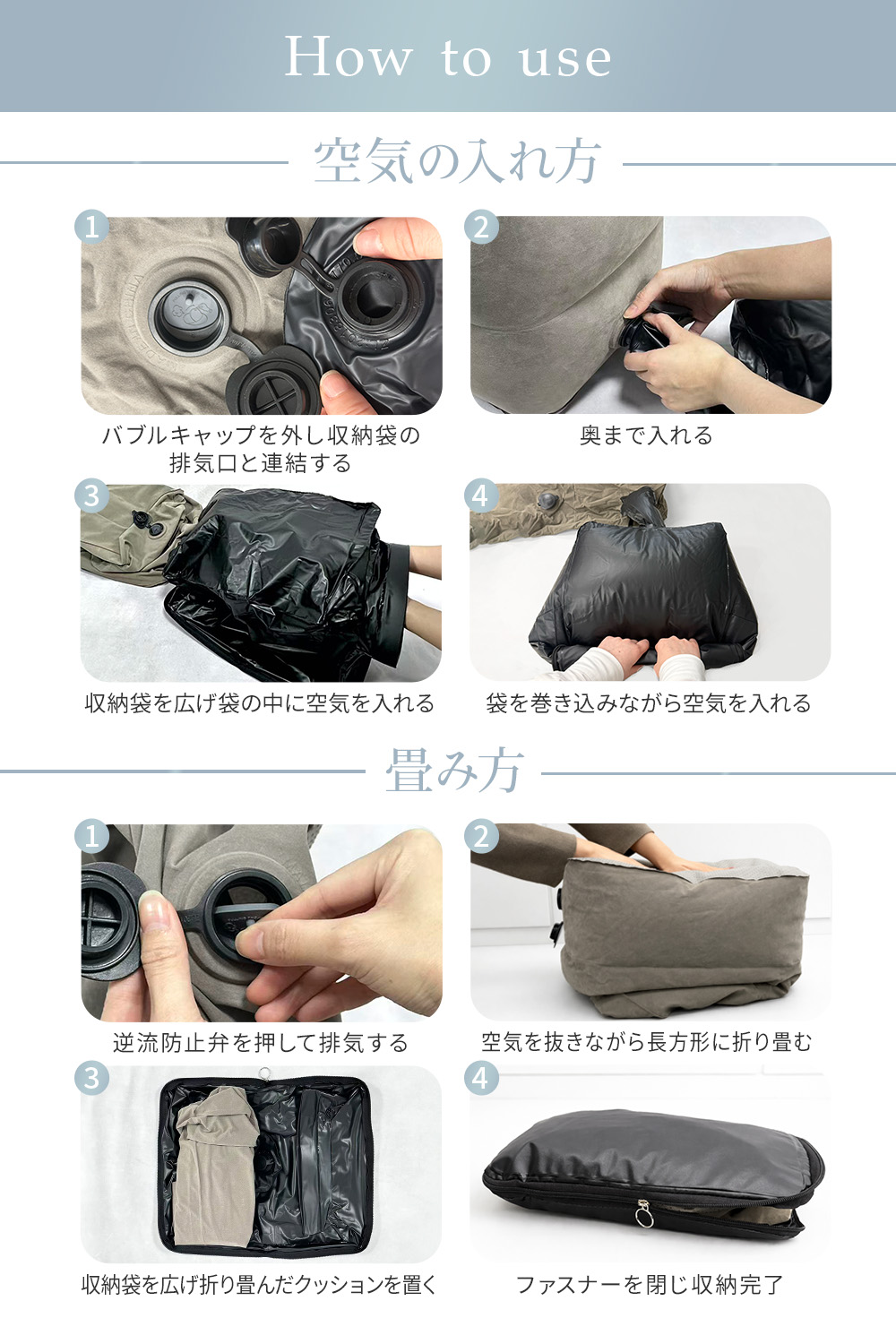 How to use

空気の入れ方

1
バブルキャップを外し収納袋の排気口と連結する

2
奥まで入れる

3
収納袋を広げ袋の中に空気を入れる

4
袋を巻き込みながら空気を入れる

畳み方

1
逆流防止弁を押して排気する

2
空気を抜きながら長方形に折り畳む

3
収納袋を広げ折り畳んだクッションを置く

4
ファスナーを閉じ収納完了