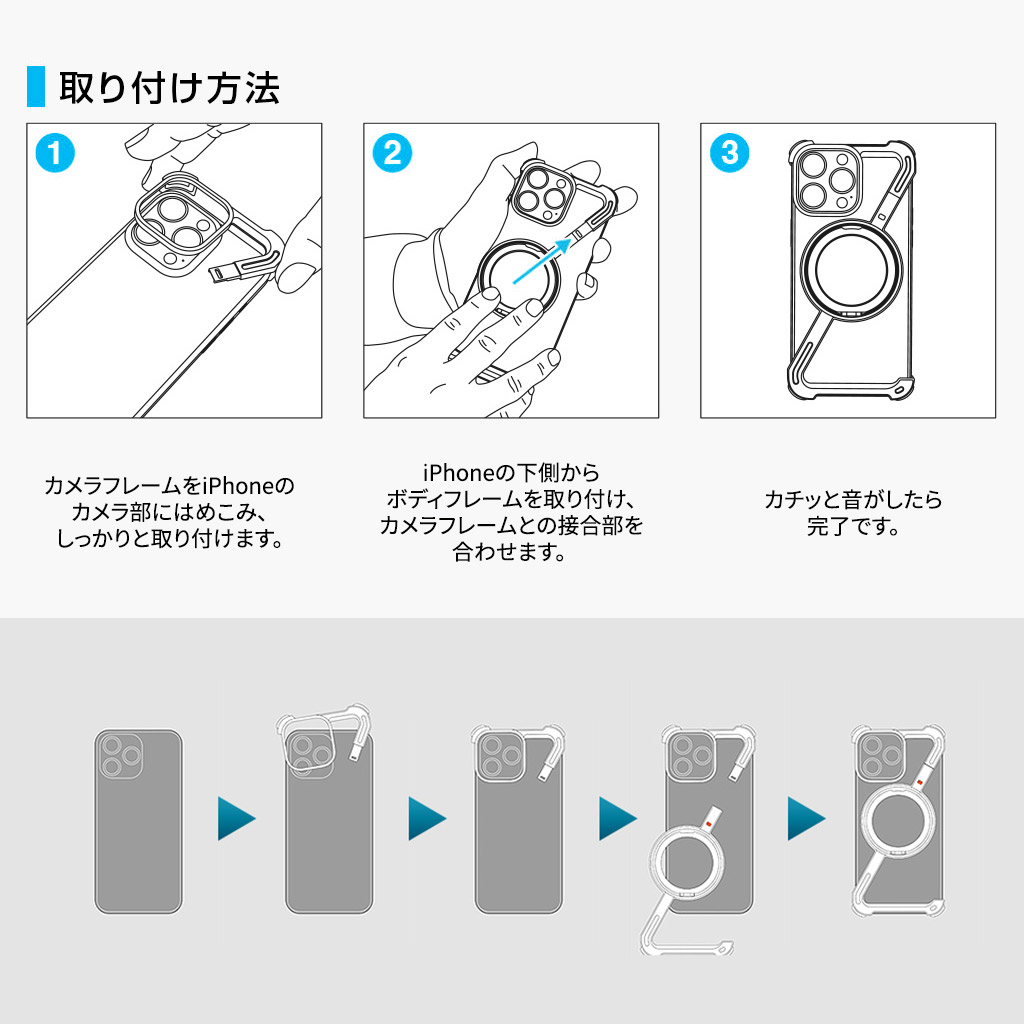 取り付け方法

1

2

3

カメラフレームをiPhoneのカメラ部にはめこみ、しっかりと取り付けます。

iPhoneの下側からボディフレームを取り付け、カメラフレームとの接合部を合わせます。

カチッと音がしたら完了です。