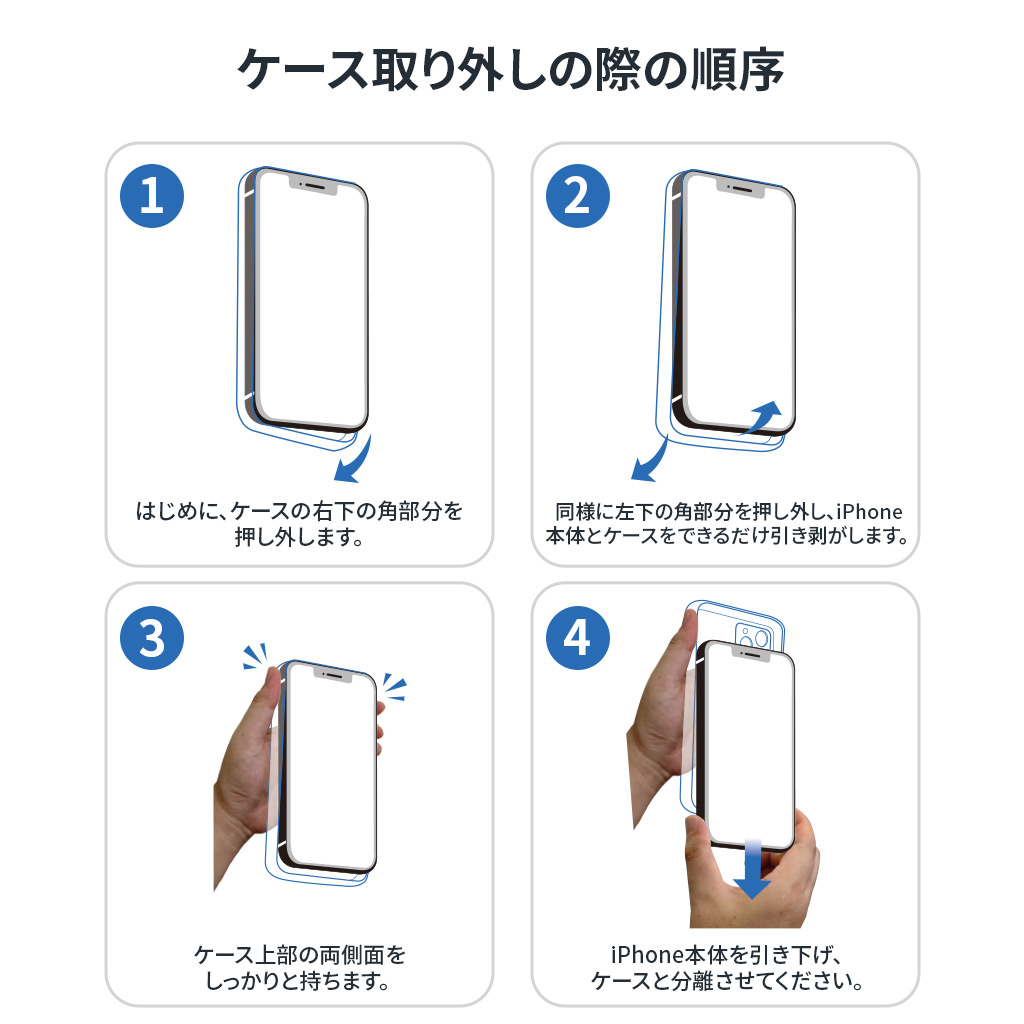 ケース取り外しの際の順序

1

はじめに、ケースの右下の角部分を押し外します。

2

同様に左下の角部分を押し外し、iPhone本体とケースをできるだけ引き剥がします。

3

ケース上部の両側面をしっかりと持ちます。

4

iPhone本体を引き下げ、ケースと分離させてください。