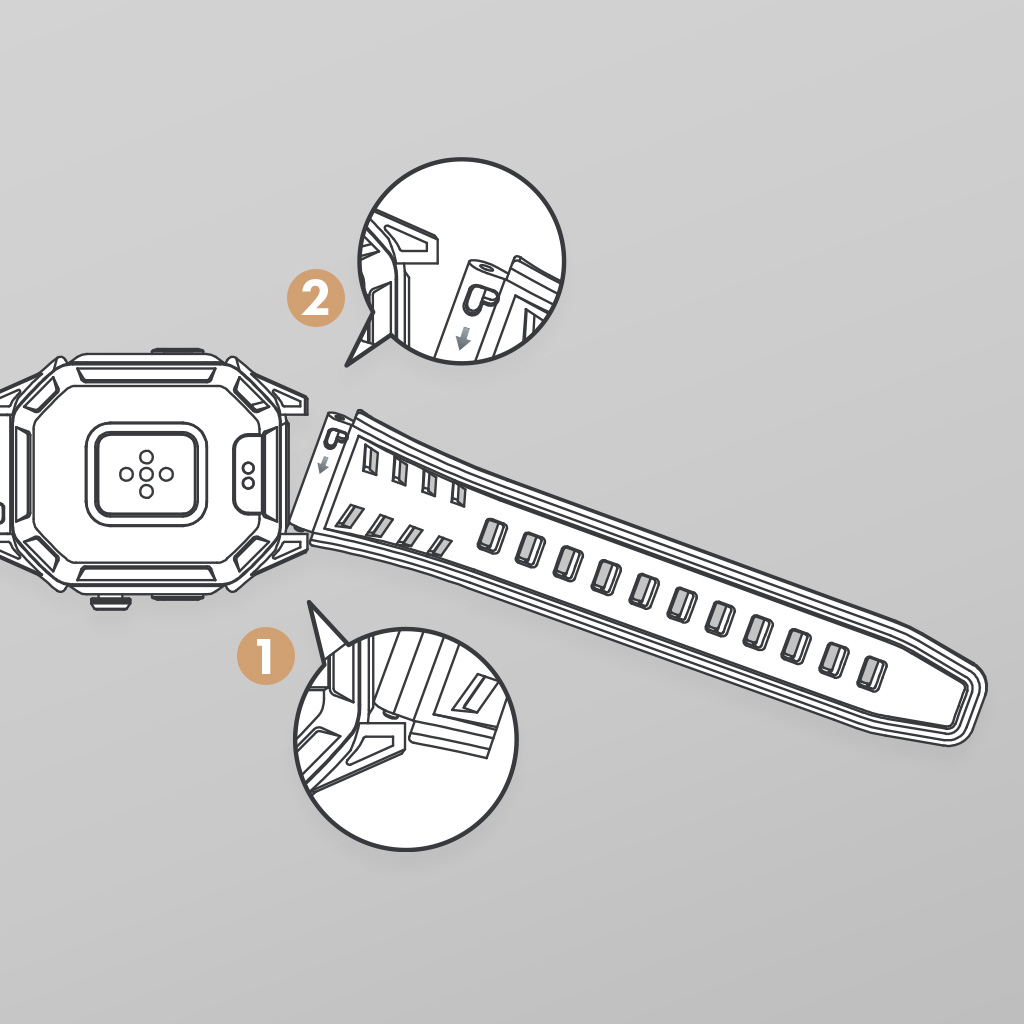 2

1