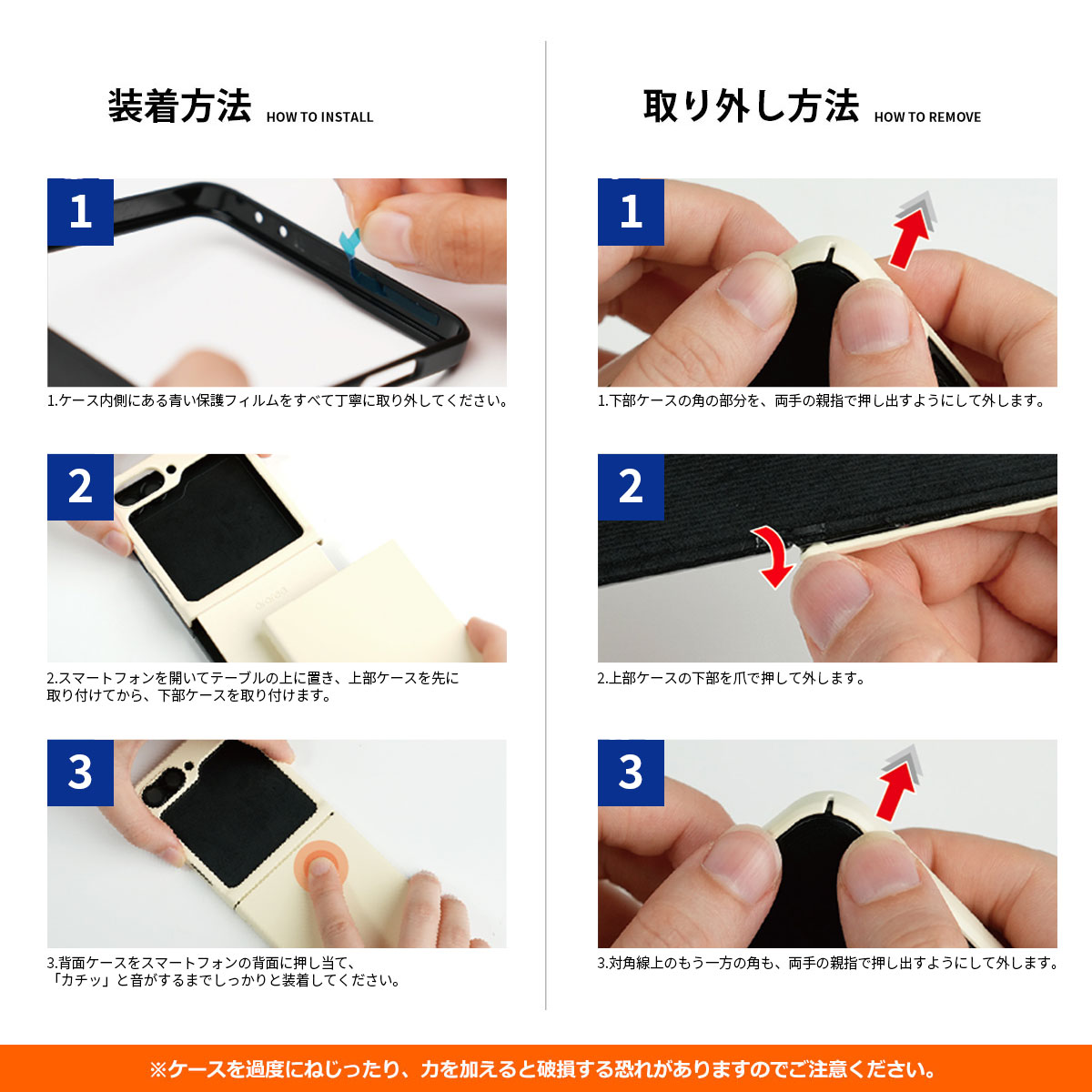 装着方法 HOW TO INSTALL

1

1.ケース内側にある青い保護フィルムをすべて丁寧に取り外してください。

2

2.スマートフォンを開いてテーブルの上に置き、上部ケースを先に取り付けてから、下部ケースを取り付けます。

3

3.背面ケースをスマートフォンの背面に押し当て、「カチッ」と音がするまでしっかりと装着してください。

取り外し方法 HOW TO REMOVE

1

1.下部ケースの角の部分を、両手の親指で押し出すようにして外します。

2

2.上部ケースの下部を爪で押して外します。

3

3.対角線上のもう一方の角も、両手の親指で押し出すようにして外します。

※ケースを過度にねじったり、力を加えると破損する恐れがありますのでご注意ください。