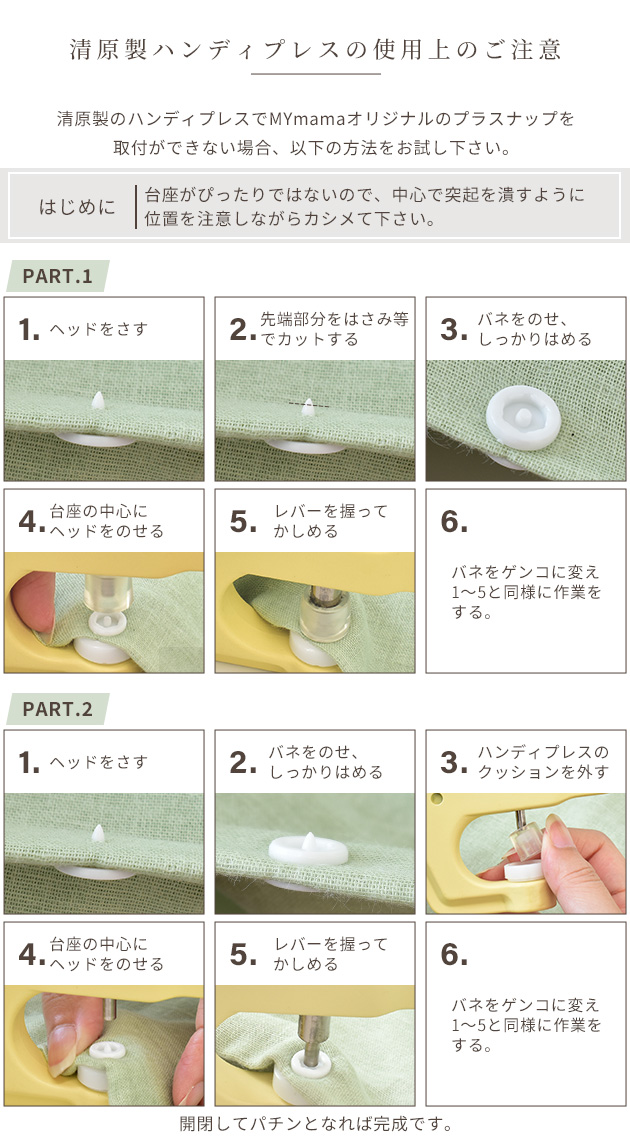 清原製ハンディプレスの使用上のご注意

清原製のハンディプレスでMYmamaオリジナルのプラスナップを取付ができない場合、以下の方法をお試し下さい。

はじめに

台座がぴったりではないので、中心で突起を潰すように位置を注意しながらカシメて下さい。

PART.1

1. ヘッドをさす

2. 先端部分をはさみ等でカットする

3. バネをのせ、しっかりはめる

4. 台座の中心にヘッドをのせる

5. レバーを握ってかしめる

6.

バネをゲンコに変え1〜5と同様に作業をする。

PART.2

1. ヘッドをさす

2. バネをのせ、しっかりはめる

3. ハンディプレスのクッションを外す

4. 台座の中心にヘッドをのせる

5. レバーを握ってかしめる

6.

バネをゲンコに変え1〜5と同様に作業をする。

開閉してパチンとなれば完成です。