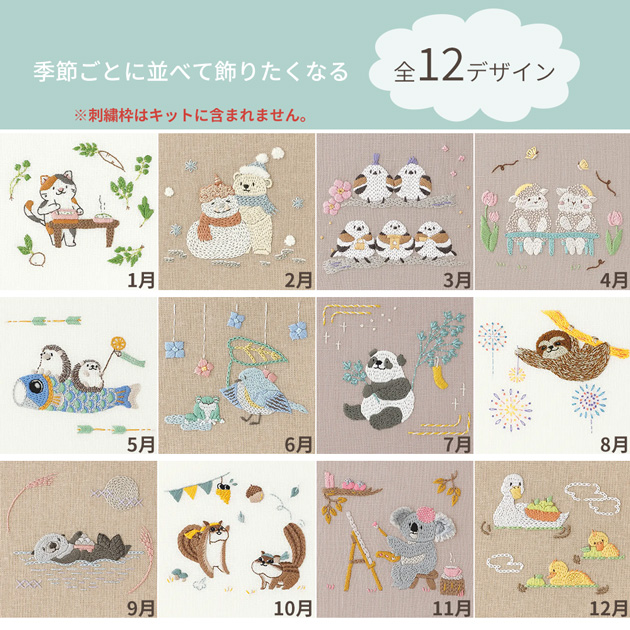 季節ごとに並べて飾りたくなる

全12デザイン

※刺繍枠はキットに含まれません。

1月

2月

3月

4月

5月

6月

7月

8月

9月

10月

11月

12月