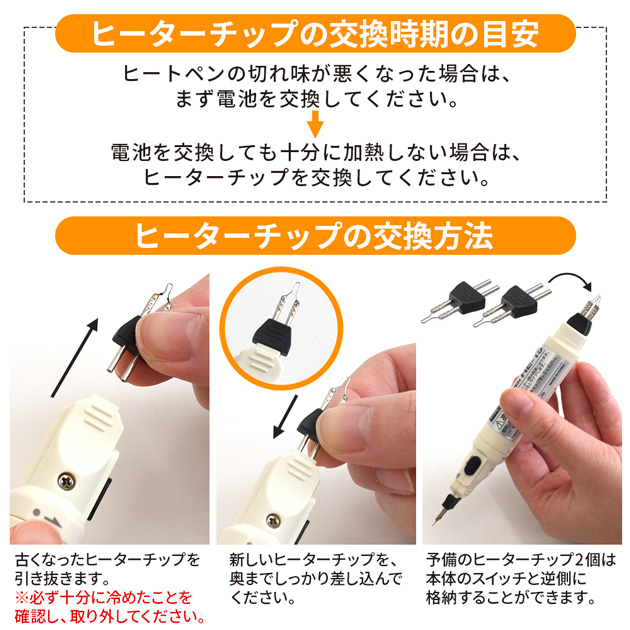 ヒーターチップの交換時期の目安

ヒートペンの切れ味が悪くなった場合は、まず電池を交換してください。

電池を交換しても十分に加熱しない場合は、ヒーターチップを交換してください。

ヒーターチップの交換方法

古くなったヒーターチップを引き抜きます。
※必ず十分に冷めたことを確認し、取り外してください。

新しいヒーターチップを、奥までしっかり差し込んでください。

予備のヒーターチップ2個は本体のスイッチと逆側に格納することができます。