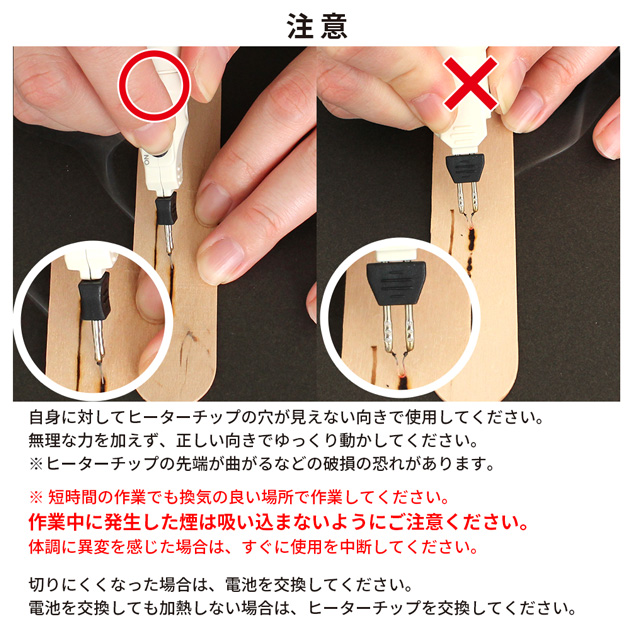 注意

ON

自身に対してヒーターチップの穴が見えない向きで使用してください。
無理な力を加えず、正しい向きでゆっくり動かしてください。
※ヒーターチップの先端が曲がるなどの破損の恐れがあります。

※ 短時間の作業でも換気の良い場所で作業してください。
作業中に発生した煙は吸い込まないようにご注意ください。
体調に異変を感じた場合は、すぐに使用を中断してください。

切りにくくなった場合は、電池を交換してください。
電池を交換しても加熱しない場合は、ヒーターチップを交換してください。