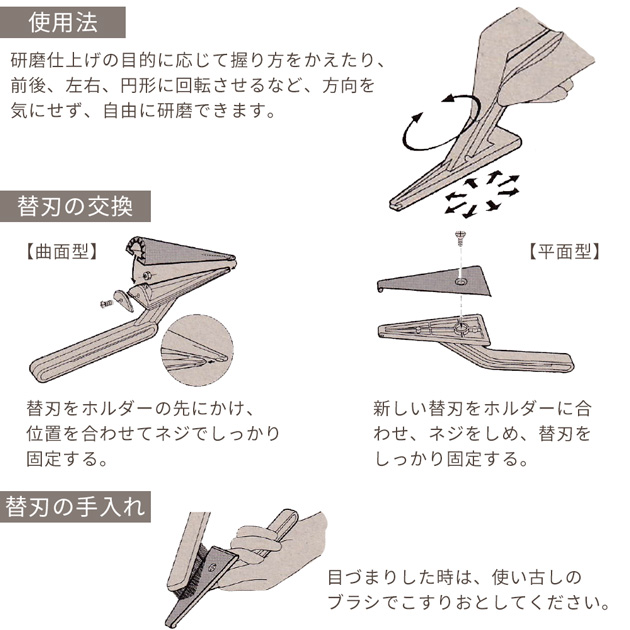 使用法

研磨仕上げの目的に応じて握り方をかえたり、前後、左右、円形に回転させるなど、方向を気にせず、自由に研磨できます。

替刃の交換

【曲面型】

【平面型】

替刃をホルダーの先にかけ、位置を合わせてネジでしっかり固定する。

新しい替刃をホルダーに合わせ、ネジをしめ、替刃をしっかり固定する。

替刃の手入れ

目づまりした時は、使い古しのブラシでこすりおとしてください。