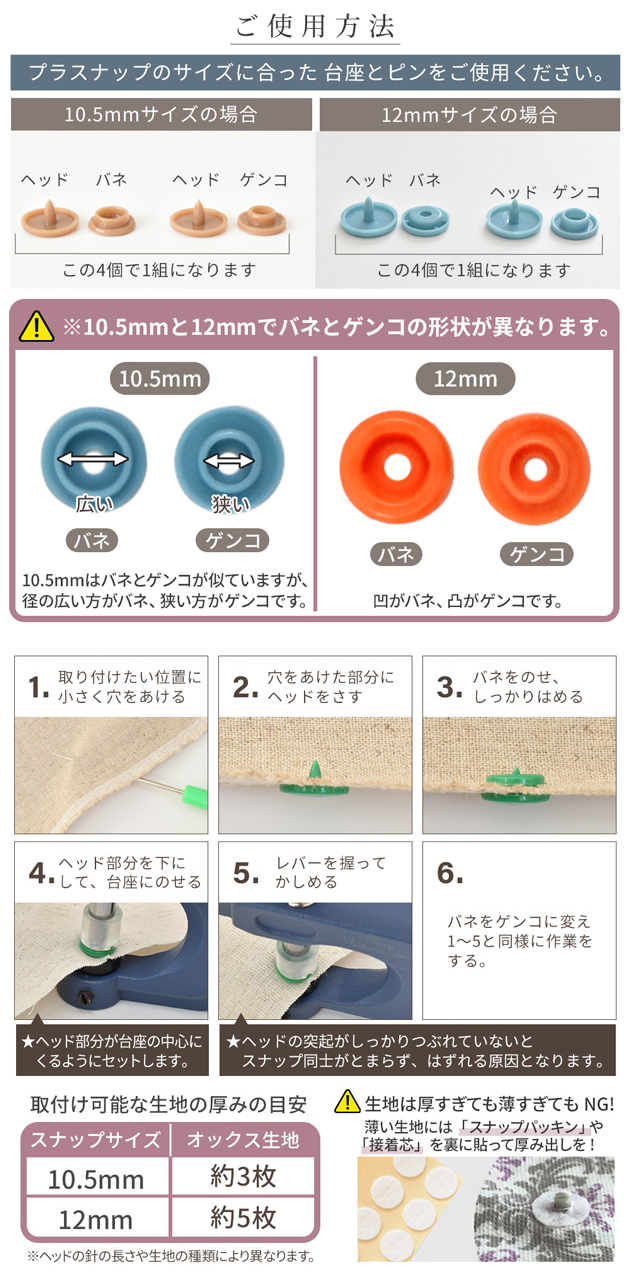 ご使用方法

プラスナップのサイズに合った 台座とピンをご使用ください。

10.5mmサイズの場合

ヘッド　バネ　ヘッド　ゲンコ

この4個で1組になります

12mmサイズの場合

ヘッド　バネ　ヘッド　ゲンコ

この4個で1組になります

※10.5mmと12mmでバネとゲンコの形状が異なります。

10.5mm

広い　狭い

バネ　ゲンコ

10.5mmはバネとゲンコが似ていますが、径の広い方がバネ、狭い方がゲンコです。

12mm

バネ　ゲンコ

凹がバネ、凸がゲンコです。

1. 取り付けたい位置に小さく穴をあける

2. 穴をあけた部分にヘッドをさす

3. バネをのせ、しっかりはめる

4. ヘッド部分を下にして、台座にのせる

5. レバーを握ってかしめる

6. バネをゲンコに変え1～5と同様に作業をする。

★ヘッド部分が台座の中心にくるようにセットします。

★ヘッドの突起がしっかりつぶれていないとスナップ同士がとまらず、はずれる原因となります。

取付け可能な生地の厚みの目安

| スナップサイズ | オックス生地 |
|---|---|
| 10.5mm | 約3枚 |
| 12mm | 約5枚 |

※ヘッドの針の長さや生地の種類により異なります。

生地は厚すぎても薄すぎても NG!
薄い生地には「スナップパッキン」や「接着芯」を裏に貼って厚み出しを！