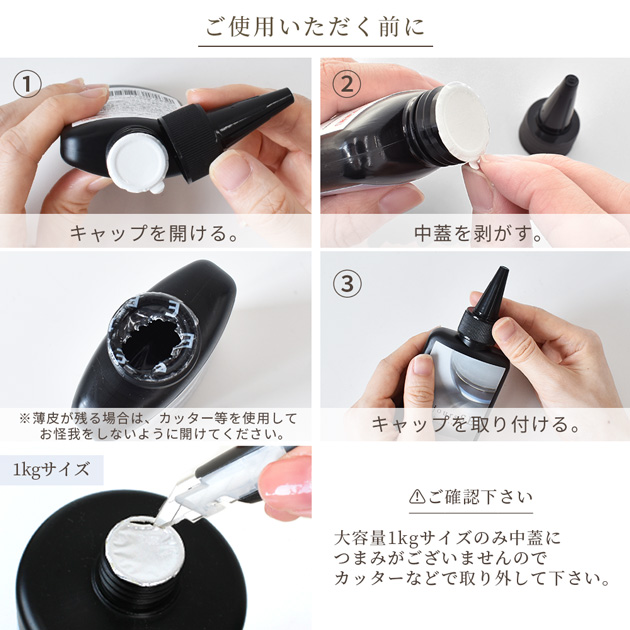 ご使用いただく前に

①

キャップを開ける。

②

中蓋を剥がす。

※薄皮が残る場合は、カッター等を使用してお怪我をしないように開けてください。

③

キャップを取り付ける。

1kgサイズ

⚠ご確認下さい

大容量1kgサイズのみ中蓋につまみがございませんのでカッターなどで取り外して下さい。