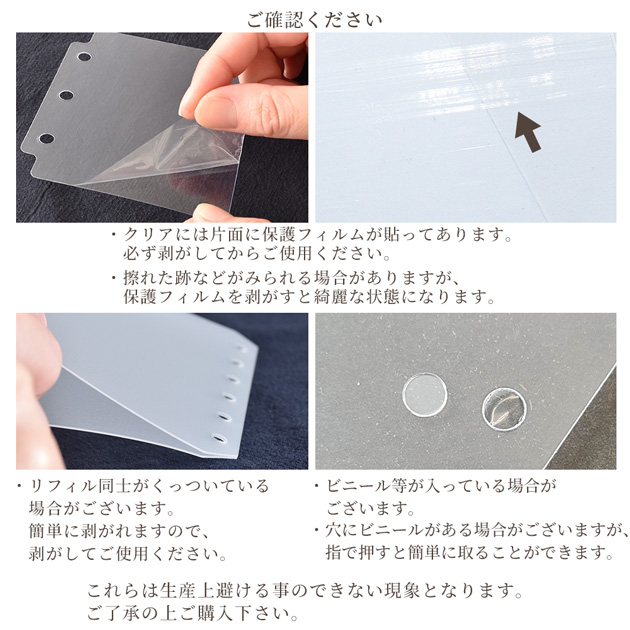 ご確認ください

・クリアには片面に保護フィルムが貼ってあります。必ず剥がしてからご使用ください。

・擦れた跡などがみられる場合がありますが、保護フィルムを剥がすと綺麗な状態になります。

・リフィル同士がくっついている場合がございます。簡単に剥がれますので、剥がしてご使用ください。

・ビニール等が入っている場合がございます。

・穴にビニールがある場合がございますが、指で押すと簡単に取ることができます。

これらは生産上避ける事のできない現象となります。ご了承の上ご購入下さい。