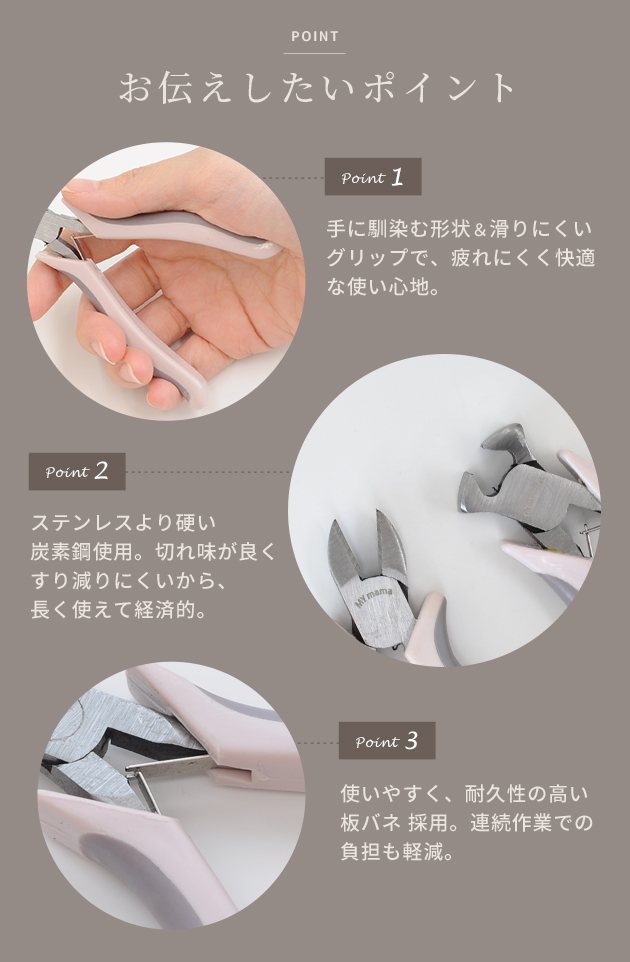 POINT

お伝えしたいポイント

Point 1

手に馴染む形状＆滑りにくいグリップで、疲れにくく快適な使い心地。

Point 2

ステンレスより硬い炭素鋼使用。切れ味が良くすり減りにくいから、長く使えて経済的。

MY mama

Point 3

使いやすく、耐久性の高い板バネ 採用。連続作業での負担も軽減。