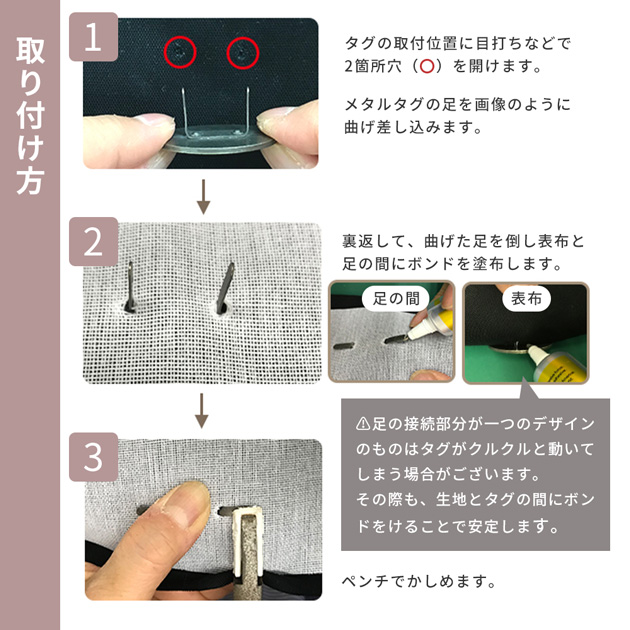 取り付け方

1

タグの取付位置に目打ちなどで2箇所穴（○）を開けます。

メタルタグの足を画像のように曲げ差し込みます。

2

裏返して、曲げた足を倒し表布と足の間にボンドを塗布します。

足の間

表布

⚠足の接続部分が一つのデザインのものはタグがクルクルと動いてしまう場合がございます。
その際も、生地とタグの間にボンドをけることで安定します。

3

ペンチでかしめます。