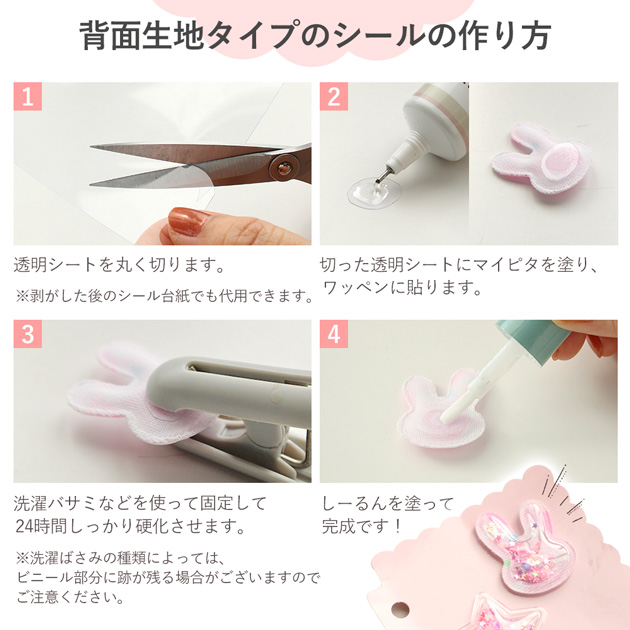 背面生地タイプのシールの作り方

1

透明シートを丸く切ります。

※剥がした後のシール台紙でも代用できます。

2

切った透明シートにマイピタを塗り、ワッペンに貼ります。

3

洗濯バサミなどを使って固定して24時間しっかり硬化させます。

※洗濯ばさみの種類によっては、ビニール部分に跡が残る場合がございますのでご注意ください。

4

しーるんを塗って完成です！