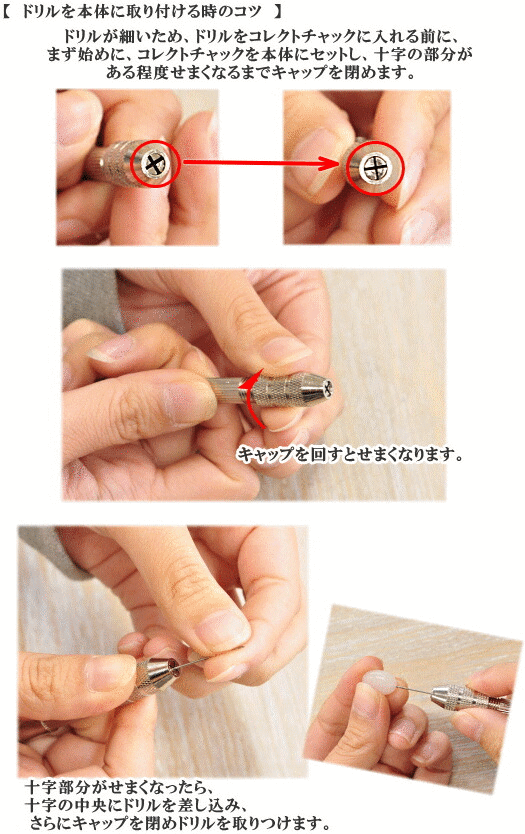 【 ドリルを本体に取り付ける時のコツ 】

ドリルが細いため、ドリルをコレクトチャックに入れる前に、まず始めに、コレクトチャックを本体にセットし、十字の部分がある程度せまくなるまでキャップを閉めます。

キャップを回すとせまくなります。

十字部分がせまくなったら、十字の中央にドリルを差し込み、さらにキャップを閉めドリルを取りつけます。