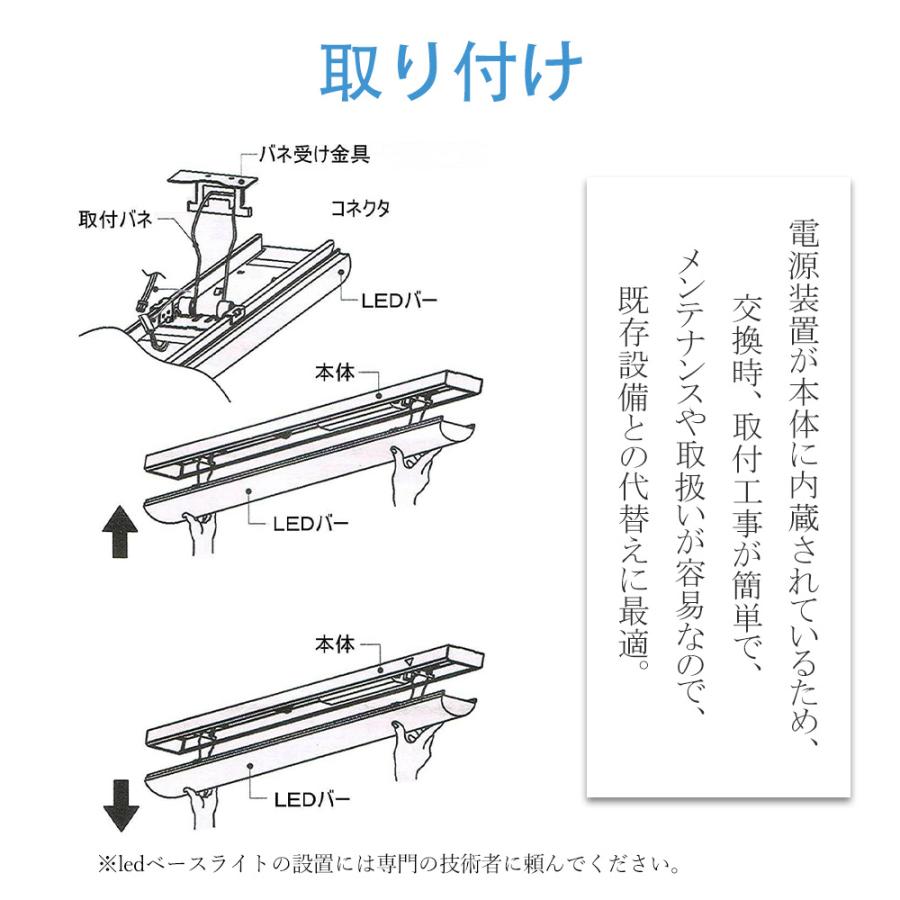 取り付け

バネ受け金具

取付バネ

コネクタ

LEDバー

本体

LEDバー

本体

LEDバー

電源装置が本体に内蔵されているため、交換時、取付工事が簡単で、メンテナンスや取扱いが容易なので、既存設備との代替えに最適。

※ledベースライトの設置には専門の技術者に頼んでください。