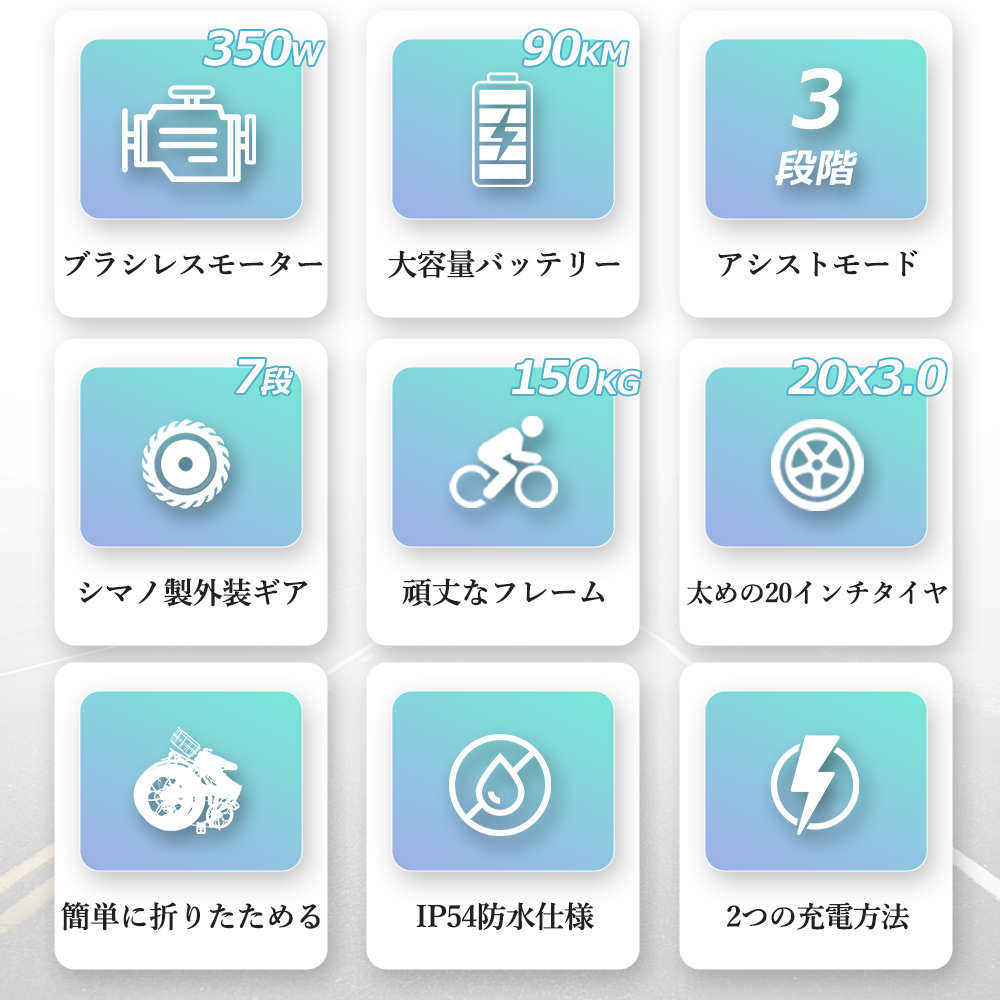 350W

ブラシレスモーター

90KM

大容量バッテリー

3
段階

アシストモード

7段

シマノ製外装ギア

150KG

頑丈なフレーム

20x3.0

太めの20インチタイヤ

簡単に折りたためる

IP54防水仕様

2つの充電方法