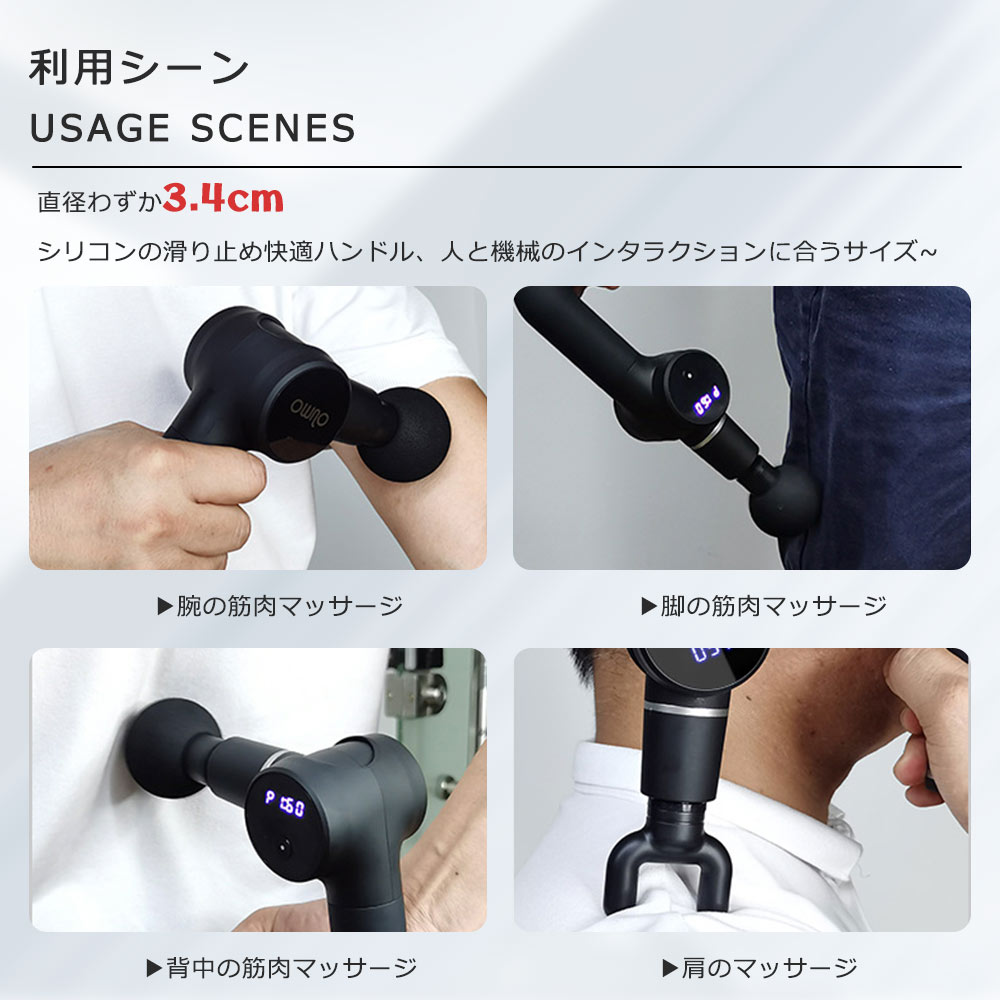 利用シーン
USAGE SCENES

直径わずか3.4cm

シリコンの滑り止め快適ハンドル、人と機械のインタラクションに合うサイズ~

olimo

P 050

▶腕の筋肉マッサージ

▶脚の筋肉マッサージ

P 050

▶背中の筋肉マッサージ

▶肩のマッサージ