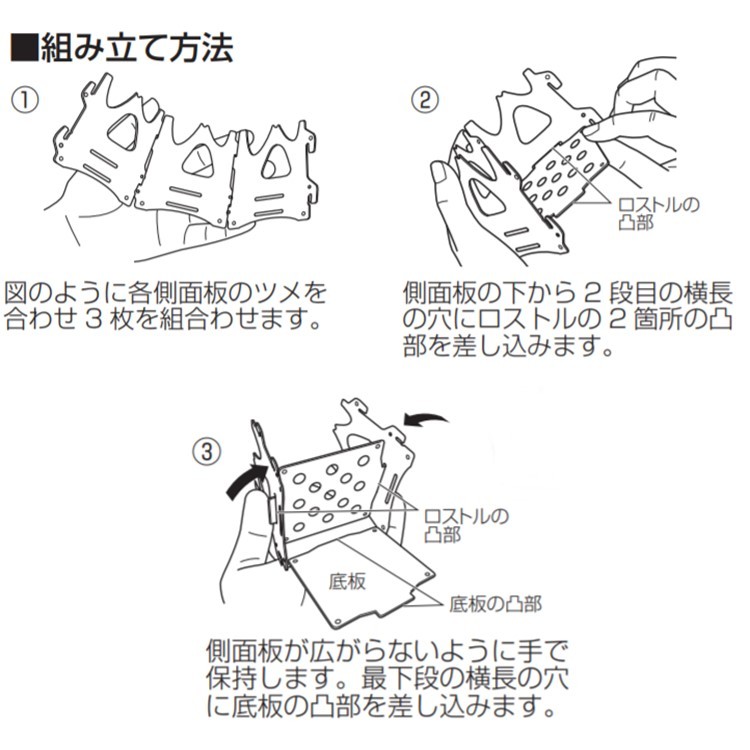 ■組み立て方法

①

図のように各側面板のツメを合わせ 3 枚を組合わせます。

②

ロストルの凸部

側面板の下から 2 段目の横長の穴にロストルの 2 箇所の凸部を差し込みます。

③

ロストルの凸部

底板

底板の凸部

側面板が広がらないように手で保持します。最下段の横長の穴に底板の凸部を差し込みます。