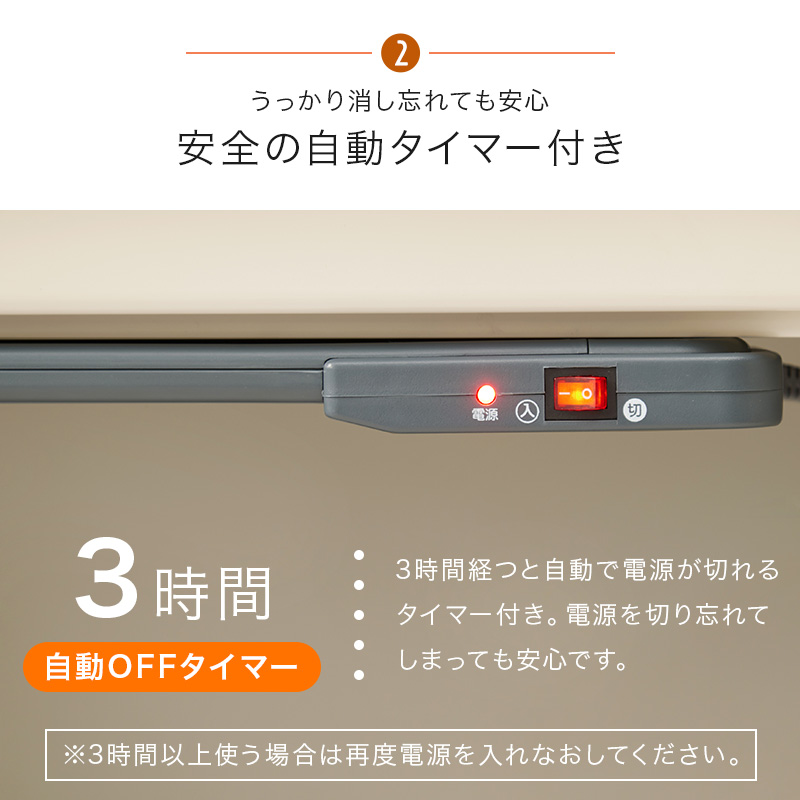 2

うっかり消し忘れても安心

安全の自動タイマー付き

電源

入

切

3時間

自動OFFタイマー

3時間経つと自動で電源が切れるタイマー付き。電源を切り忘れてしまっても安心です。

※3時間以上使う場合は再度電源を入れなおしてください。