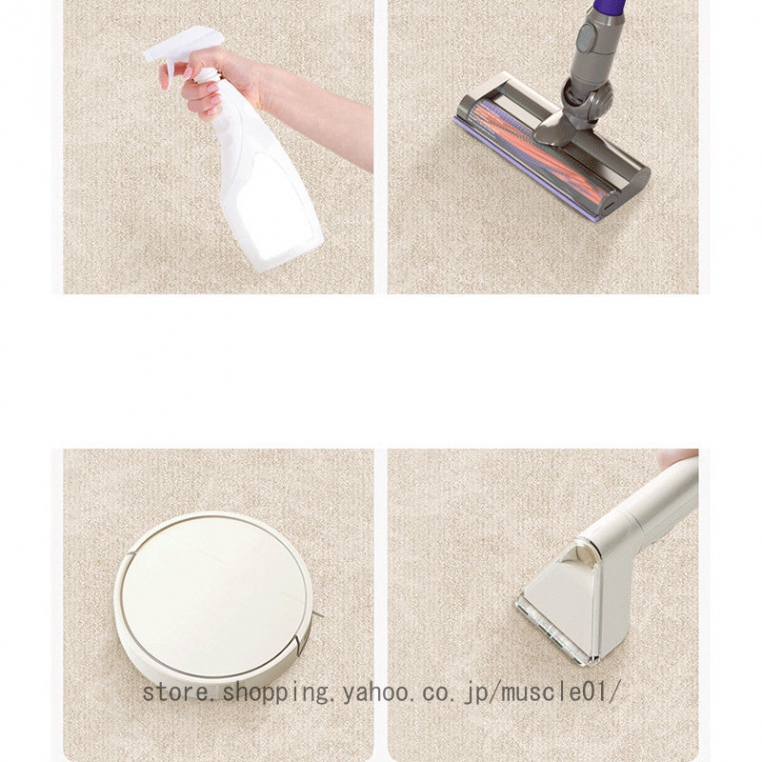 store.shopping.yahoo.co.jp/muscle01/