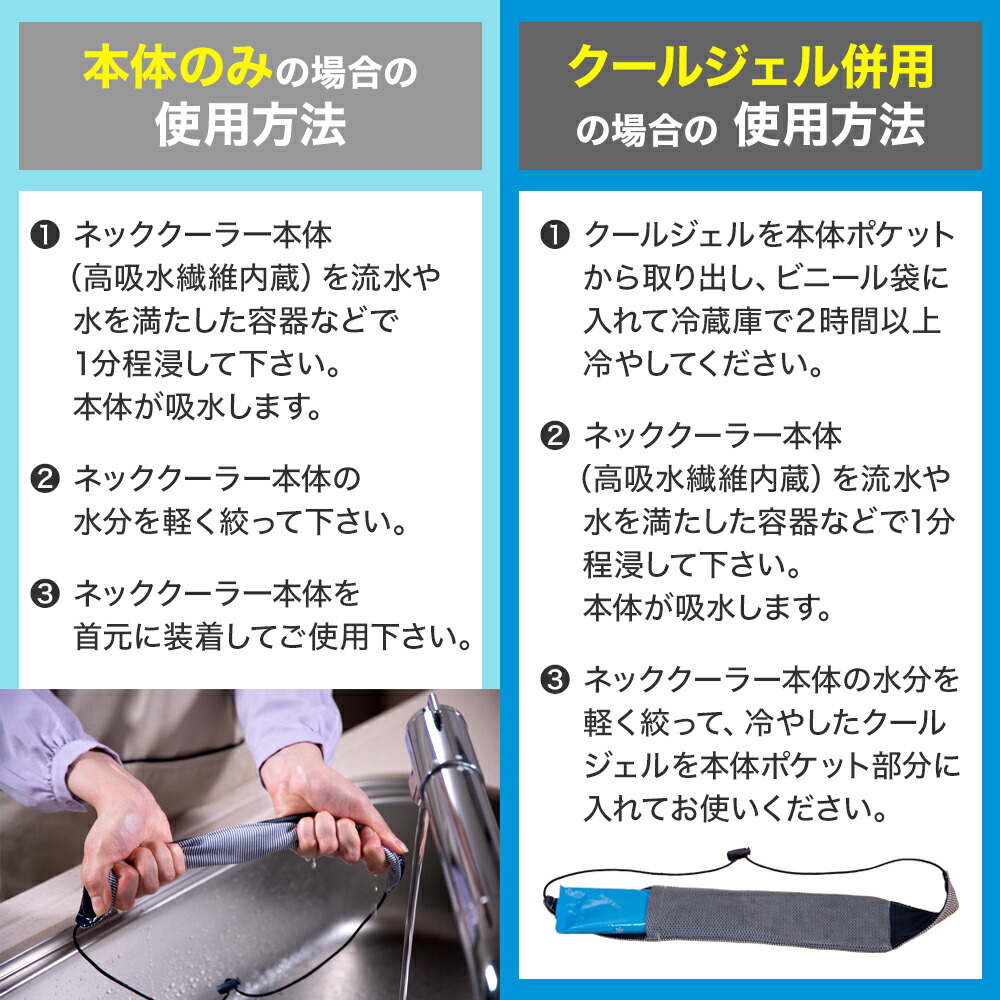 本体のみの場合の
使用方法

❶ ネッククーラー本体（高吸水繊維内蔵）を流水や水を満たした容器などで1分程浸して下さい。本体が吸水します。

❷ ネッククーラー本体の水分を軽く絞って下さい。

❸ ネッククーラー本体を首元に装着してご使用下さい。

クールジェル併用
の場合の 使用方法

❶ クールジェルを本体ポケットから取り出し、ビニール袋に入れて冷蔵庫で2時間以上冷やしてください。

❷ ネッククーラー本体（高吸水繊維内蔵）を流水や水を満たした容器などで1分程浸して下さい。本体が吸水します。

❸ ネッククーラー本体の水分を軽く絞って、冷やしたクールジェルを本体ポケット部分に入れてお使いください。