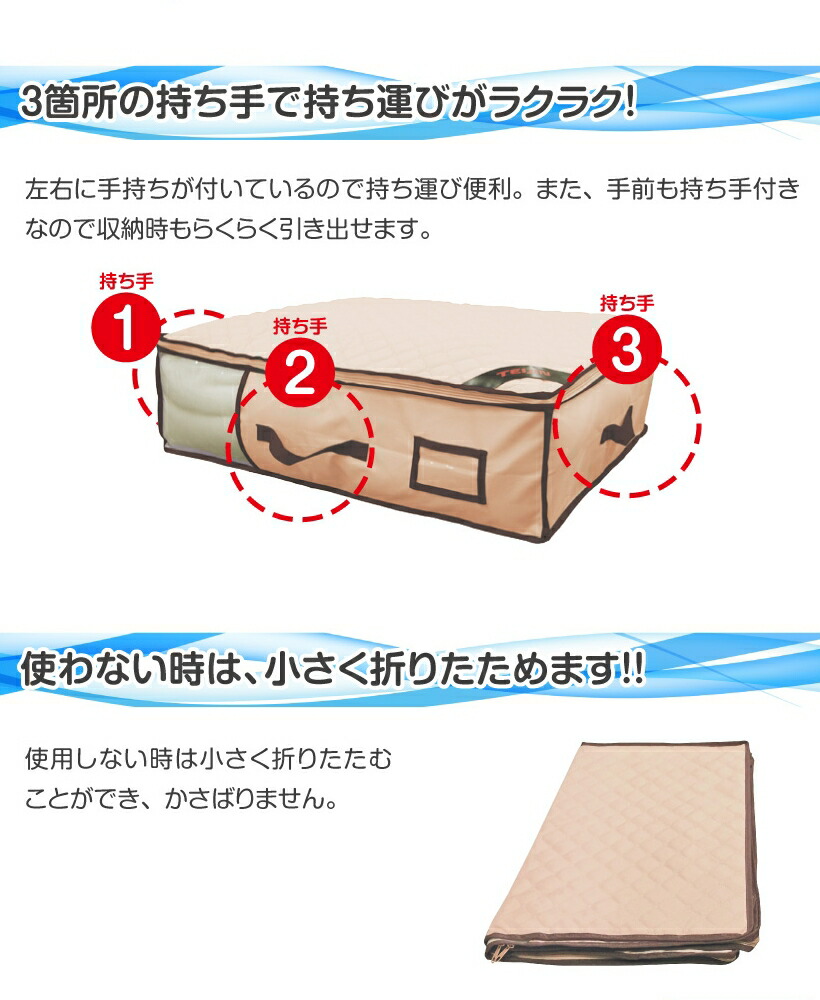 3箇所の持ち手で持ち運びがラクラク!

左右に手持ちが付いているので持ち運び便利。また、手前も持ち手付きなので収納時もらくらく引き出せます。

持ち手
1
持ち手
2
持ち手
3

使わない時は、小さく折りたためます!!

使用しない時は小さく折りたたむことができ、かさばりません。