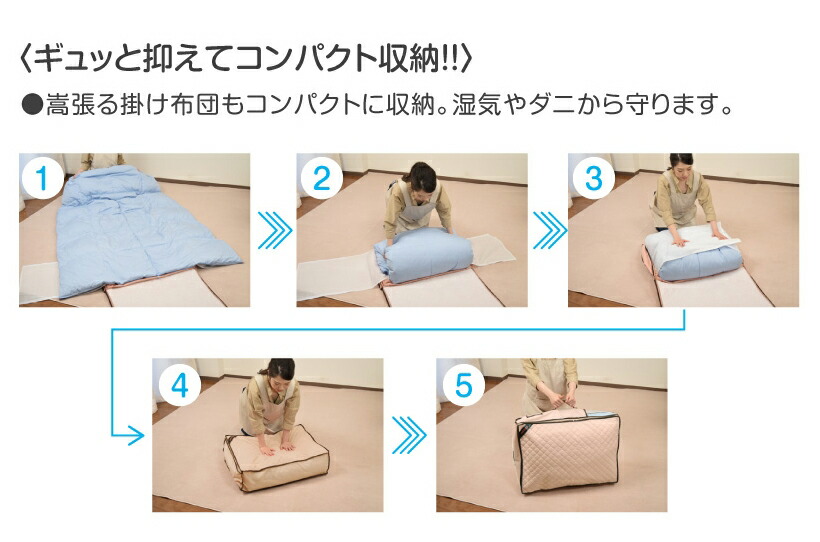 〈ギュッと抑えてコンパクト収納!!〉

●嵩張る掛け布団もコンパクトに収納。湿気やダニから守ります。

1

2

3

4

5