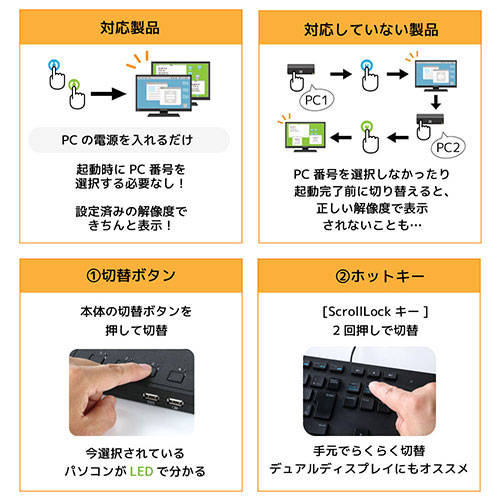 対応製品

PC の電源を入れるだけ

起動時に PC 番号を選択する必要なし！

設定済みの解像度できちんと表示！

対応していない製品

PC1

PC2

PC 番号を選択しなかったり起動完了前に切り替えると、正しい解像度で表示されないことも…

①切替ボタン

本体の切替ボタンを押して切替

今選択されているパソコンが LED で分かる

②ホットキー

[ScrollLock キー ]
2 回押しで切替

手元でらくらく切替
デュアルディスプレイにもオススメ