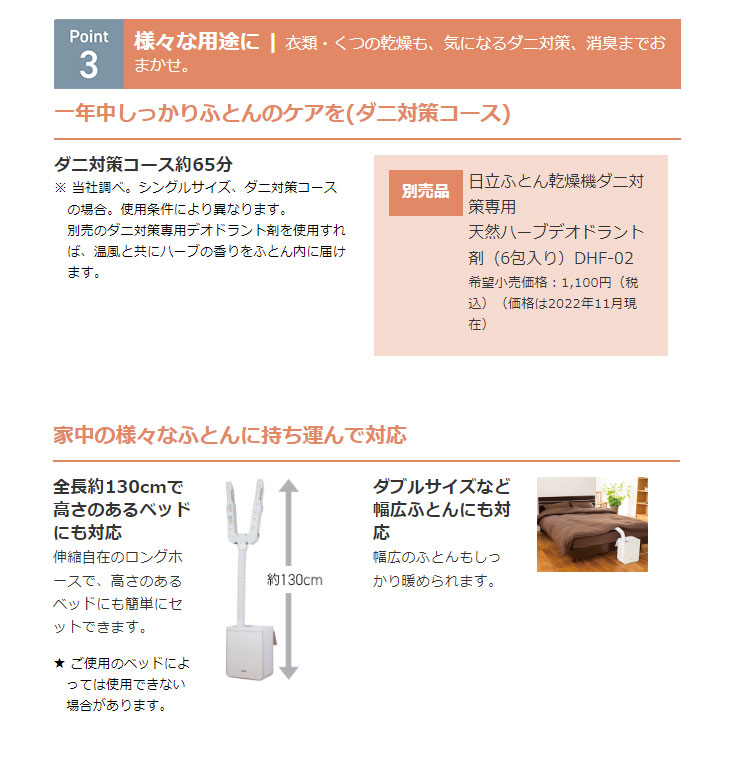 Point
3

様々な用途に | 衣類・くつの乾燥も、気になるダニ対策、消臭までおまかせ。

一年中しっかりふとんのケアを(ダニ対策コース)

ダニ対策コース約65分
※ 当社調べ。シングルサイズ、ダニ対策コースの場合。使用条件により異なります。
別売のダニ対策専用デオドラント剤を使用すれば、温風と共にハーブの香りをふとん内に届けます。

別売品
日立ふとん乾燥機ダニ対策専用
天然ハーブデオドラント剤（6包入り）DHF-02
希望小売価格：1,100円（税込）（価格は2022年11月現在）

家中の様々なふとんに持ち運んで対応

全長約130cmで高さのあるベッドにも対応
伸縮自在のロングホースで、高さのあるベッドにも簡単にセットできます。

★ ご使用のベッドによっては使用できない場合があります。

約130cm

ダブルサイズなど幅広ふとんにも対応
幅広のふとんもしっかり暖められます。