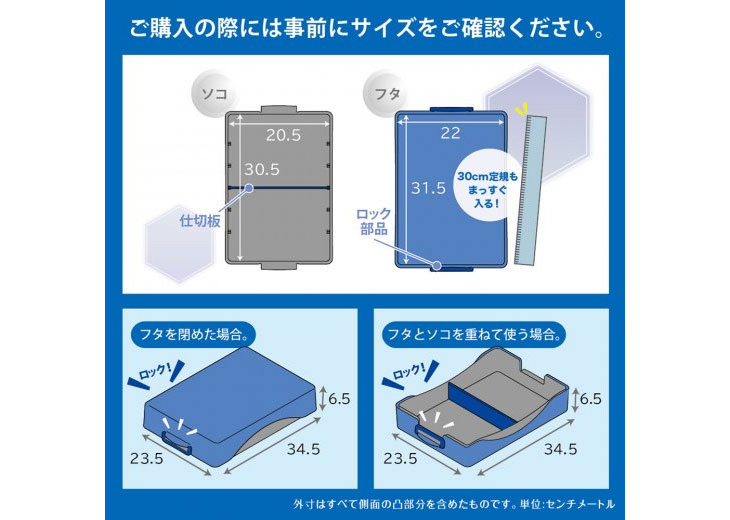 ご購入の際には事前にサイズをご確認ください。

ソコ

20.5

30.5

仕切板

フタ

22

31.5

ロック部品

30cm定規もまっすぐ入る!

フタを閉めた場合。

ロック!

6.5

23.5

34.5

フタとソコを重ねて使う場合。

ロック!

6.5

23.5

34.5

外寸はすべて側面の凸部分を含めたものです。単位:センチメートル